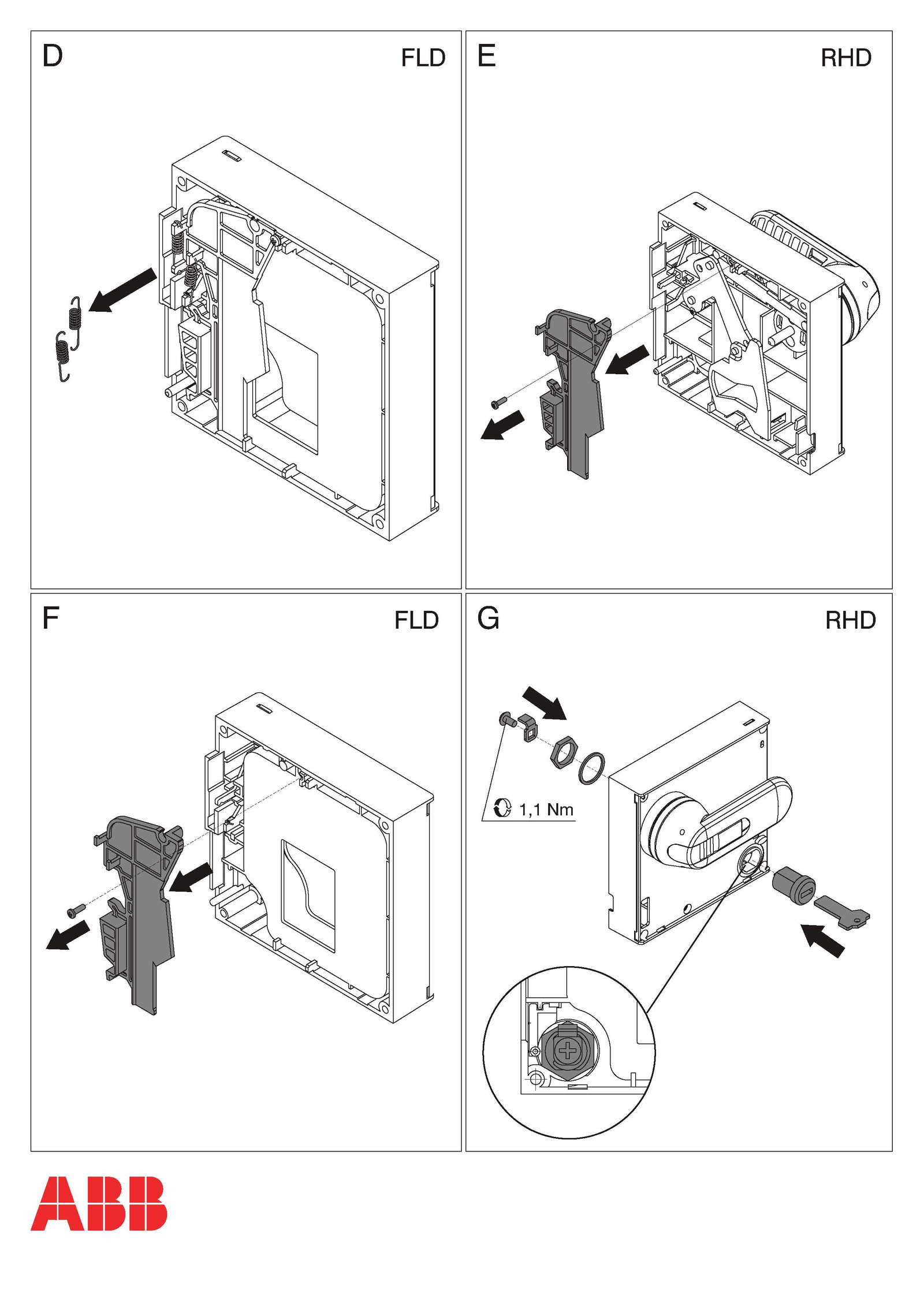 D
FLD

E
RHD

F
FLD

G
RHD

1,1 Nm

ABB