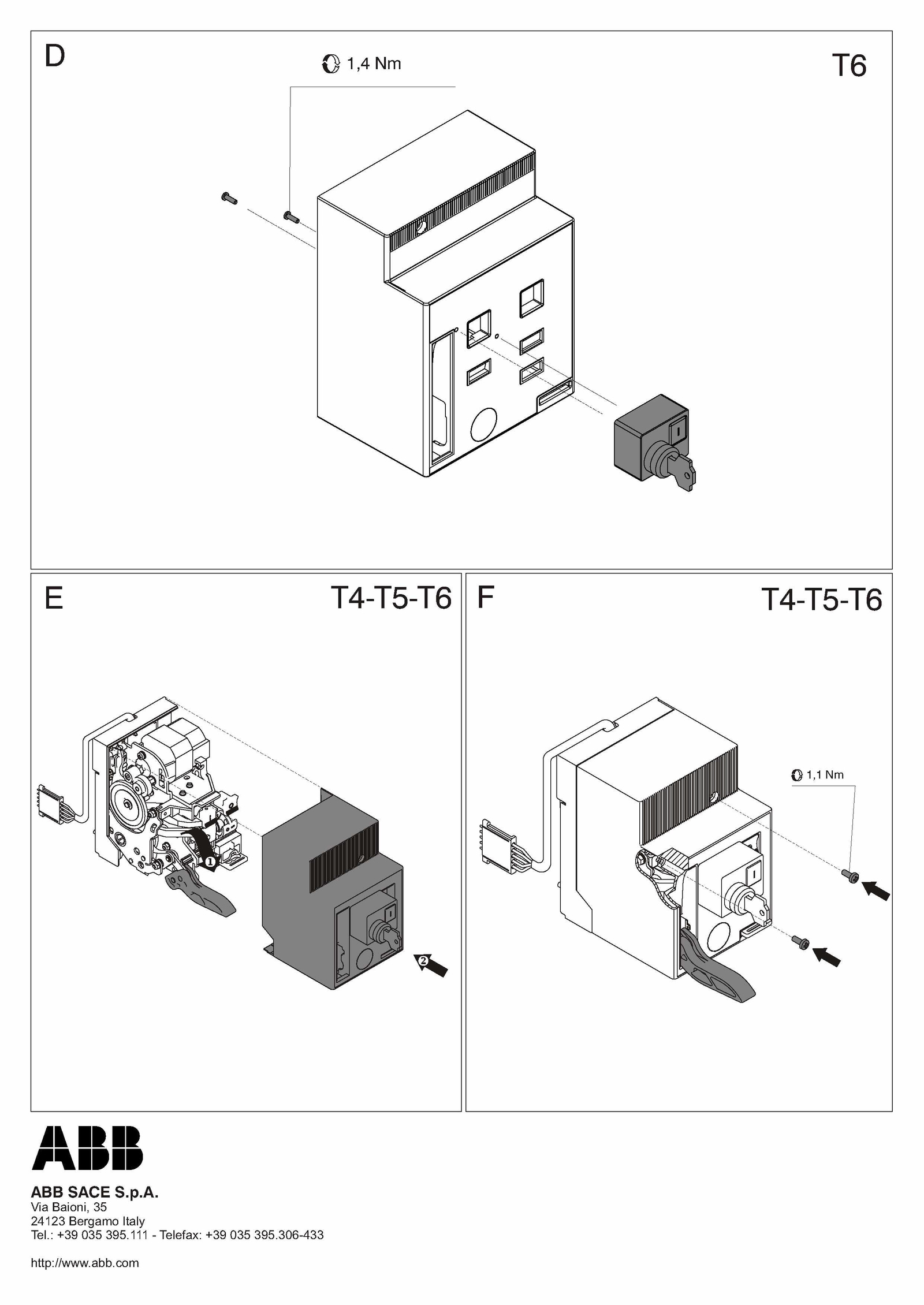 D

1,4 Nm

T6

E

T4-T5-T6

1

2

F

T4-T5-T6

1,1 Nm

ABB

ABB SACE S.p.A.
Via Baioni, 35
24123 Bergamo Italy
Tel.: +39 035 395.111 - Telefax: +39 035 395.306-433

http://www.abb.com