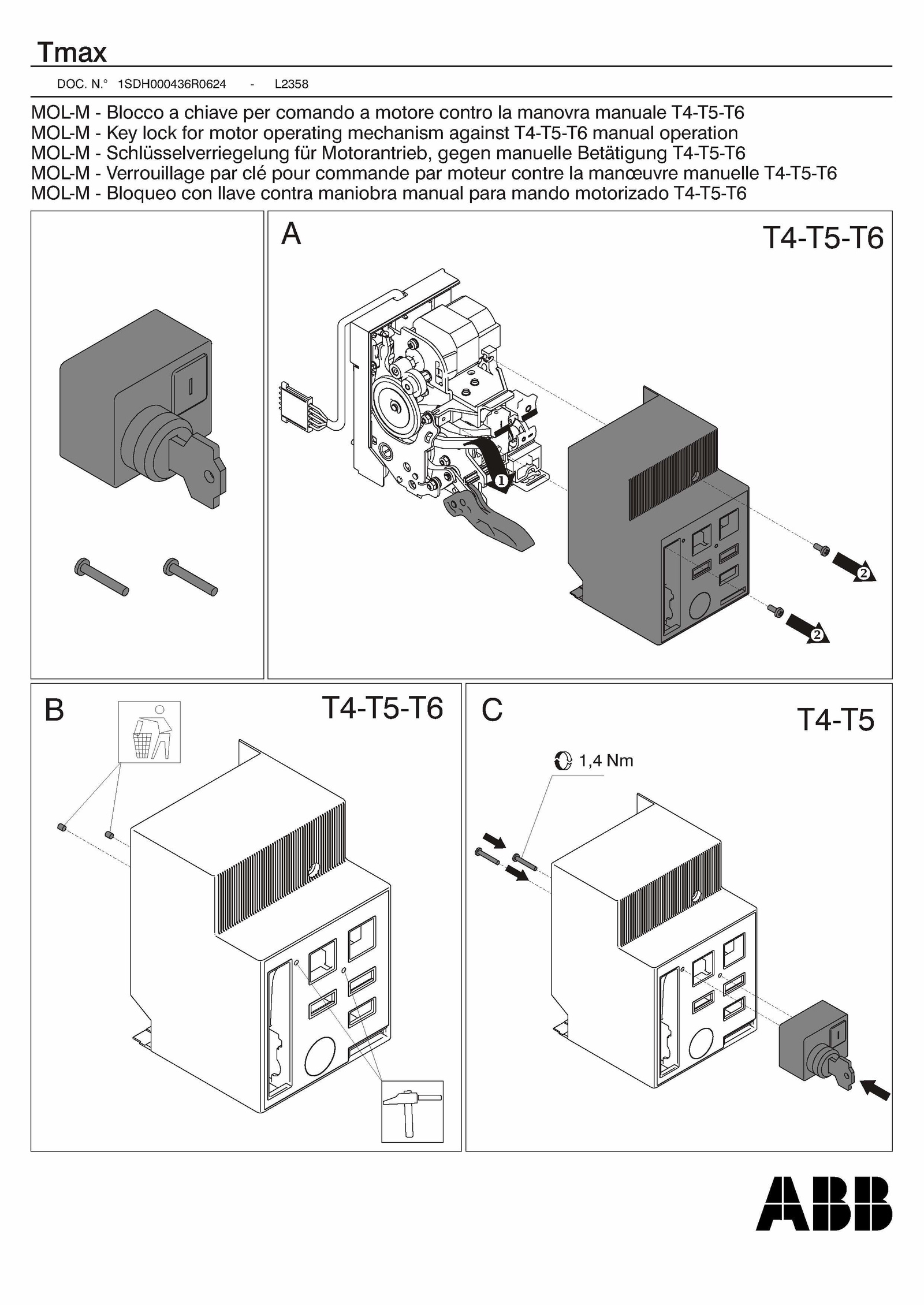 Tmax

DOC. N.° 1SDH000436R0624 - L2358

MOL-M - Blocco a chiave per comando a motore contro la manovra manuale T4-T5-T6
MOL-M - Key lock for motor operating mechanism against T4-T5-T6 manual operation
MOL-M - Schlüsselverriegelung für Motorantrieb, gegen manuelle Betätigung T4-T5-T6
MOL-M - Verrouillage par clé pour commande par moteur contre la manœuvre manuelle T4-T5-T6
MOL-M - Bloqueo con llave contra maniobra manual para mando motorizado T4-T5-T6

A

T4-T5-T6

1

2

2

B

T4-T5-T6

C

T4-T5

1,4 Nm

ABB