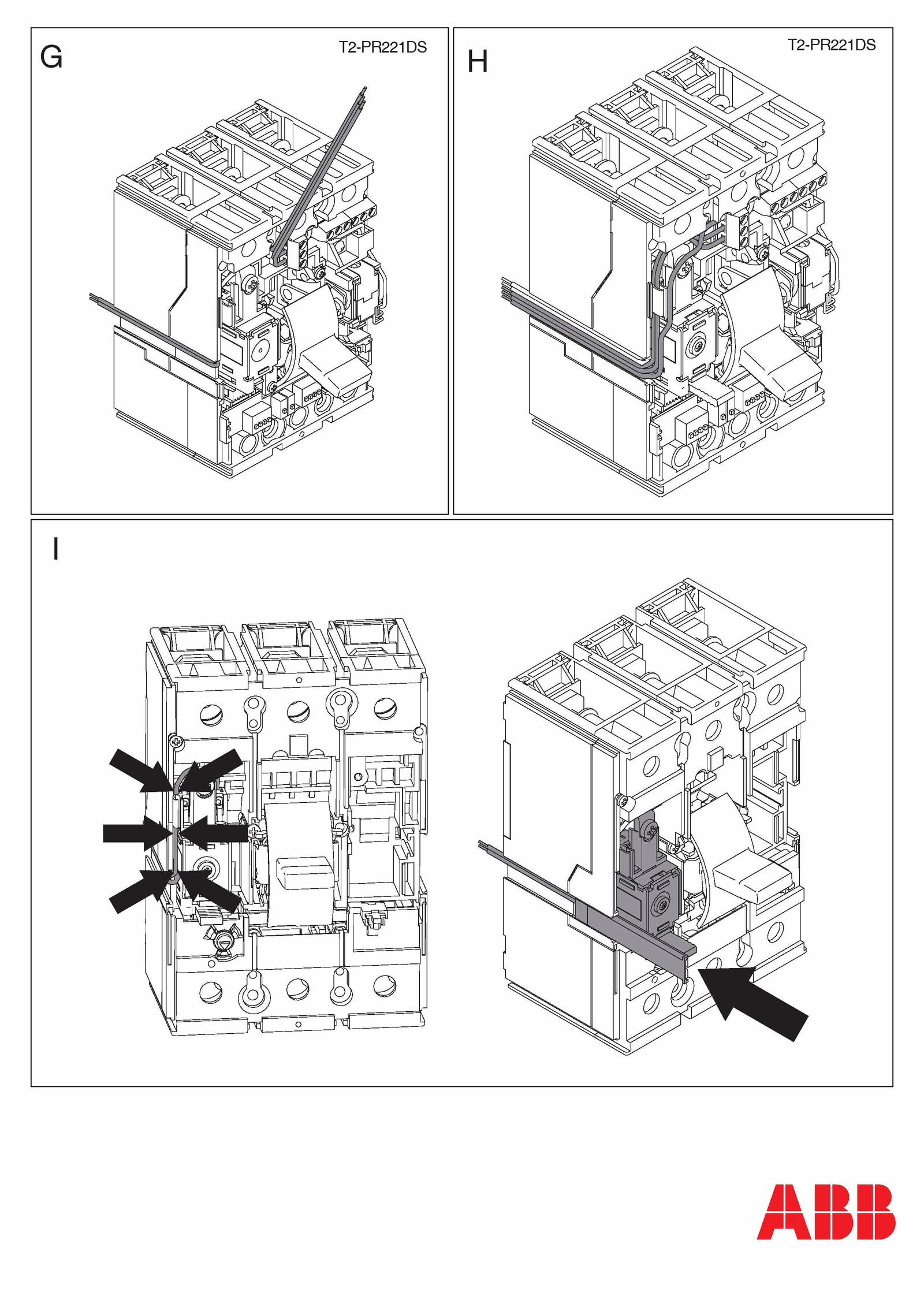 G

T2-PR221DS

H

T2-PR221DS

I

ABB