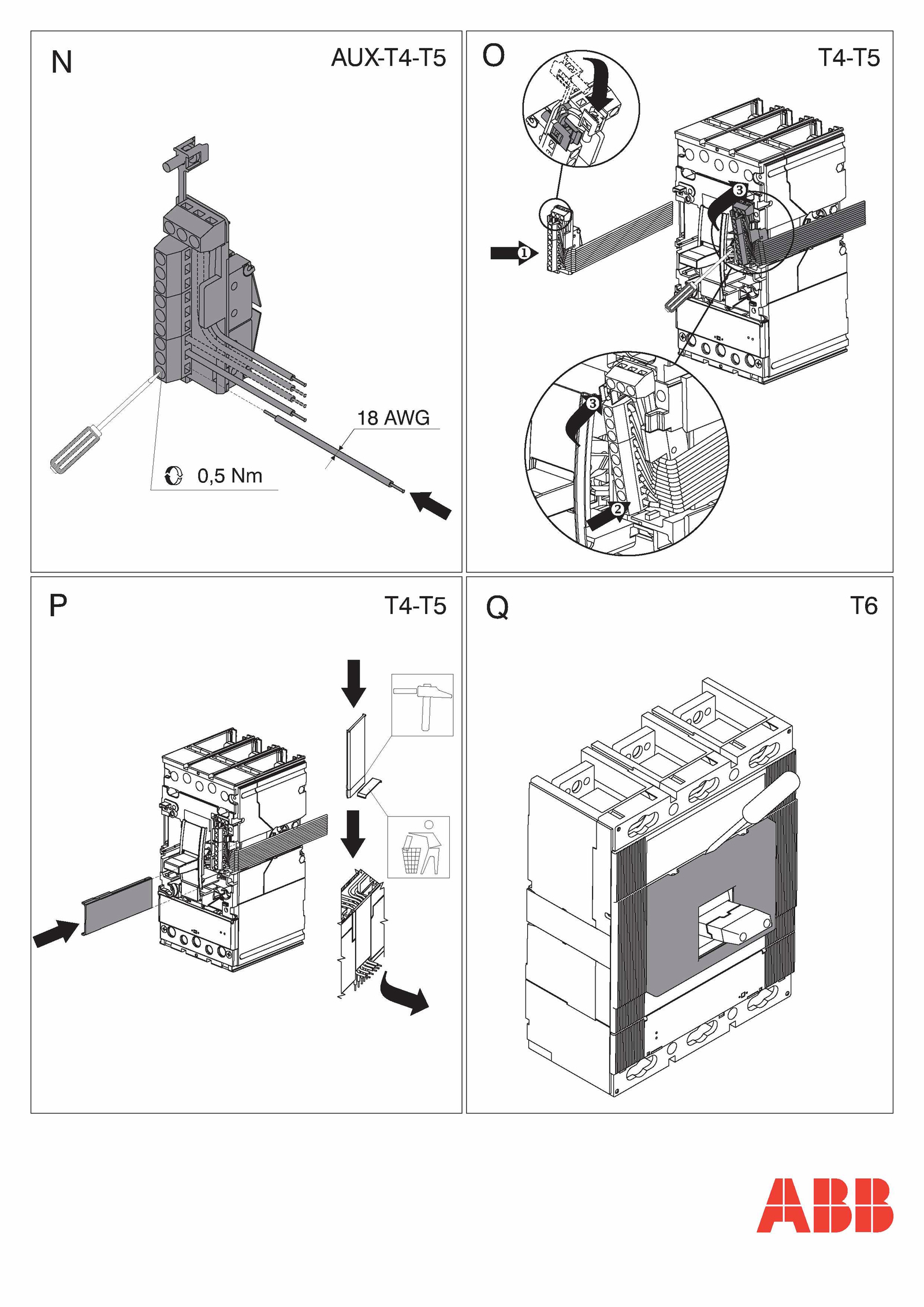 N

AUX-T4-T5

18 AWG

0,5 Nm

O

T4-T5

1

3

3

2

P

T4-T5

Q

T6

ABB