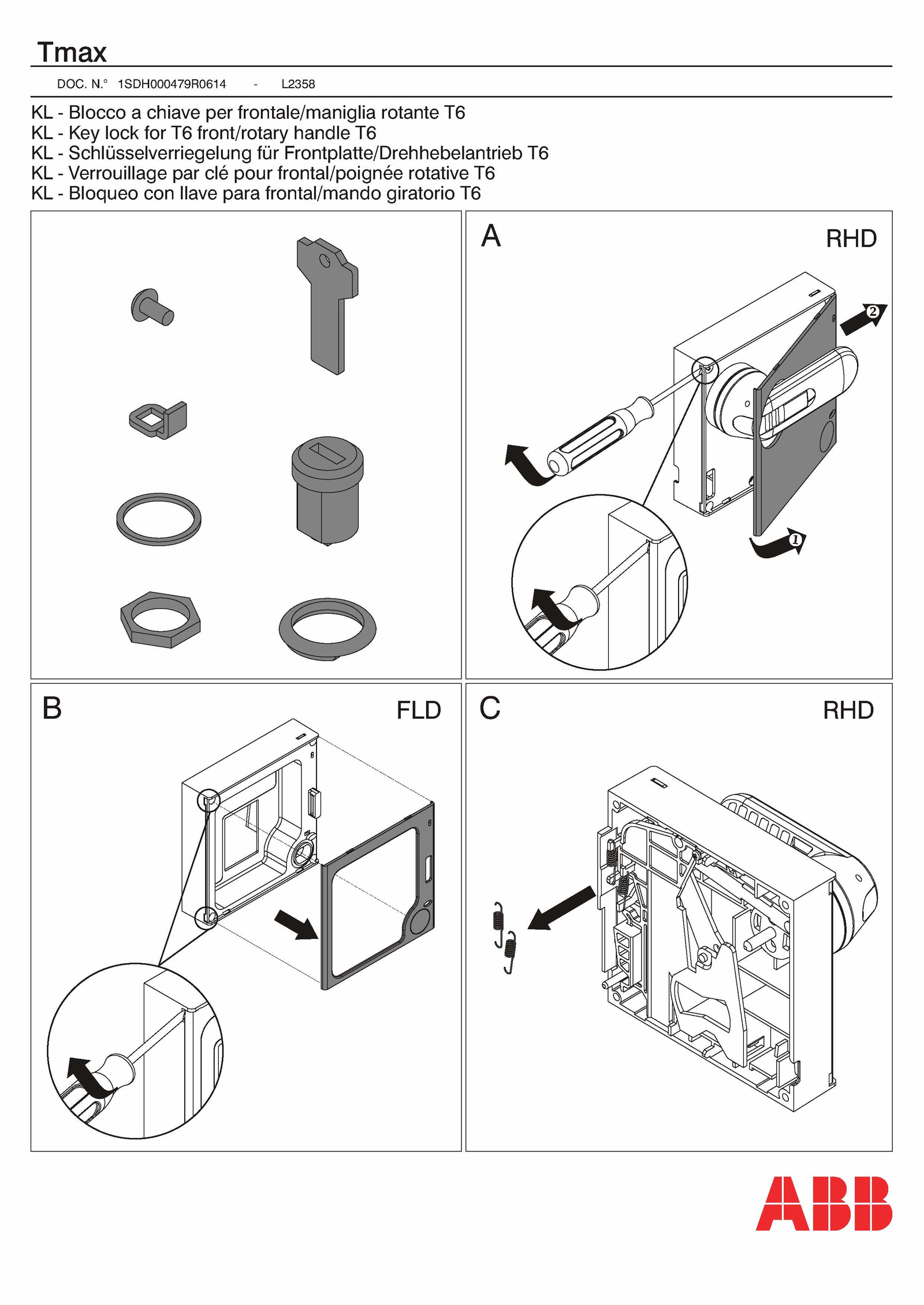 Tmax

DOC. N.° 1SDH000479R0614 - L2358

KL - Blocco a chiave per frontale/maniglia rotante T6
KL - Key lock for T6 front/rotary handle T6
KL - Schlüsselverriegelung für Frontplatte/Drehhebelantrieb T6
KL - Verrouillage par clé pour frontal/poignée rotative T6
KL - Bloqueo con llave para frontal/mando giratorio T6

A

RHD

2

1

B

FLD

C

RHD

ABB