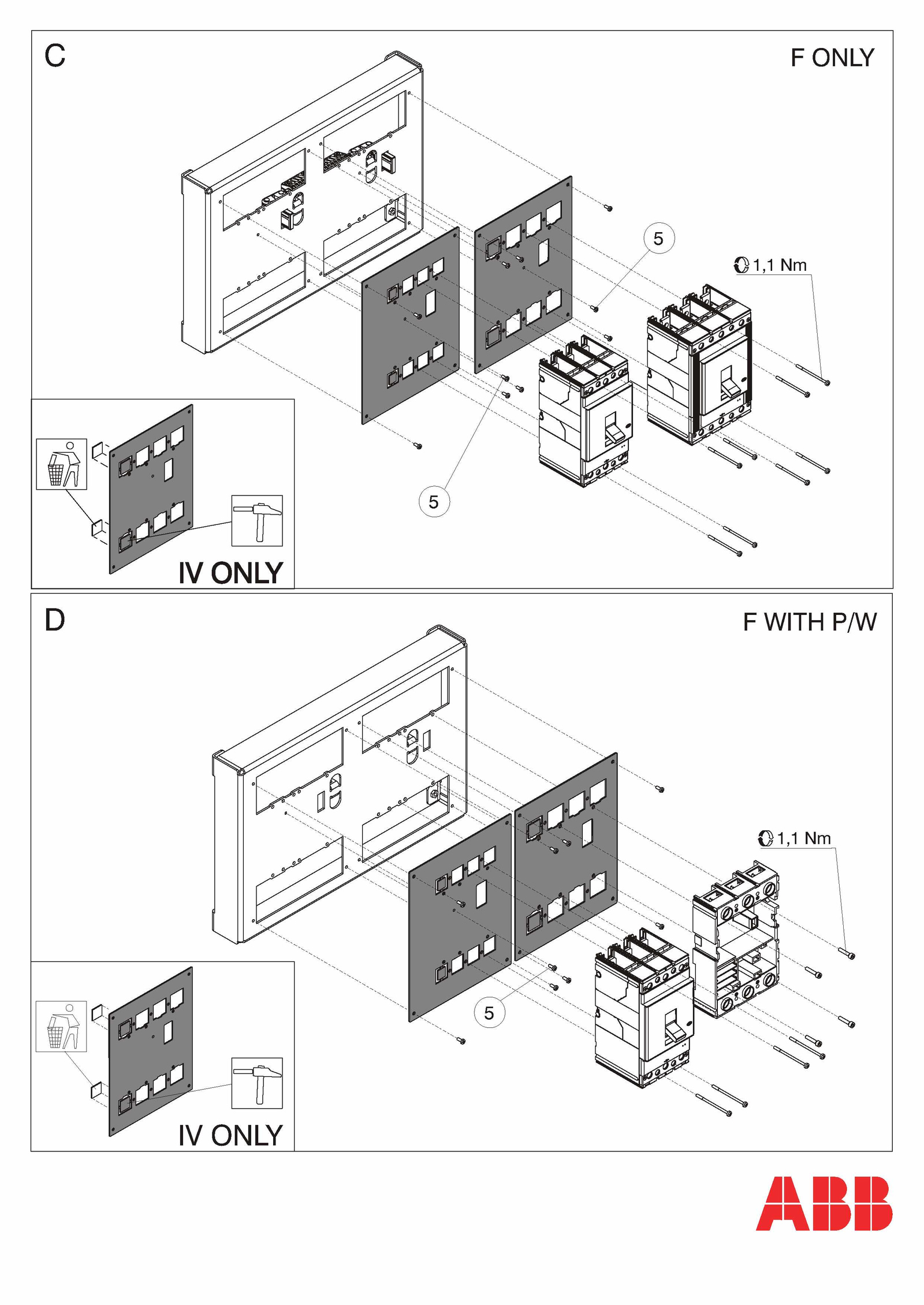 C

F ONLY

5

1,1 Nm

5

IV ONLY

D

F WITH P/W

1,1 Nm

5

IV ONLY

ABB