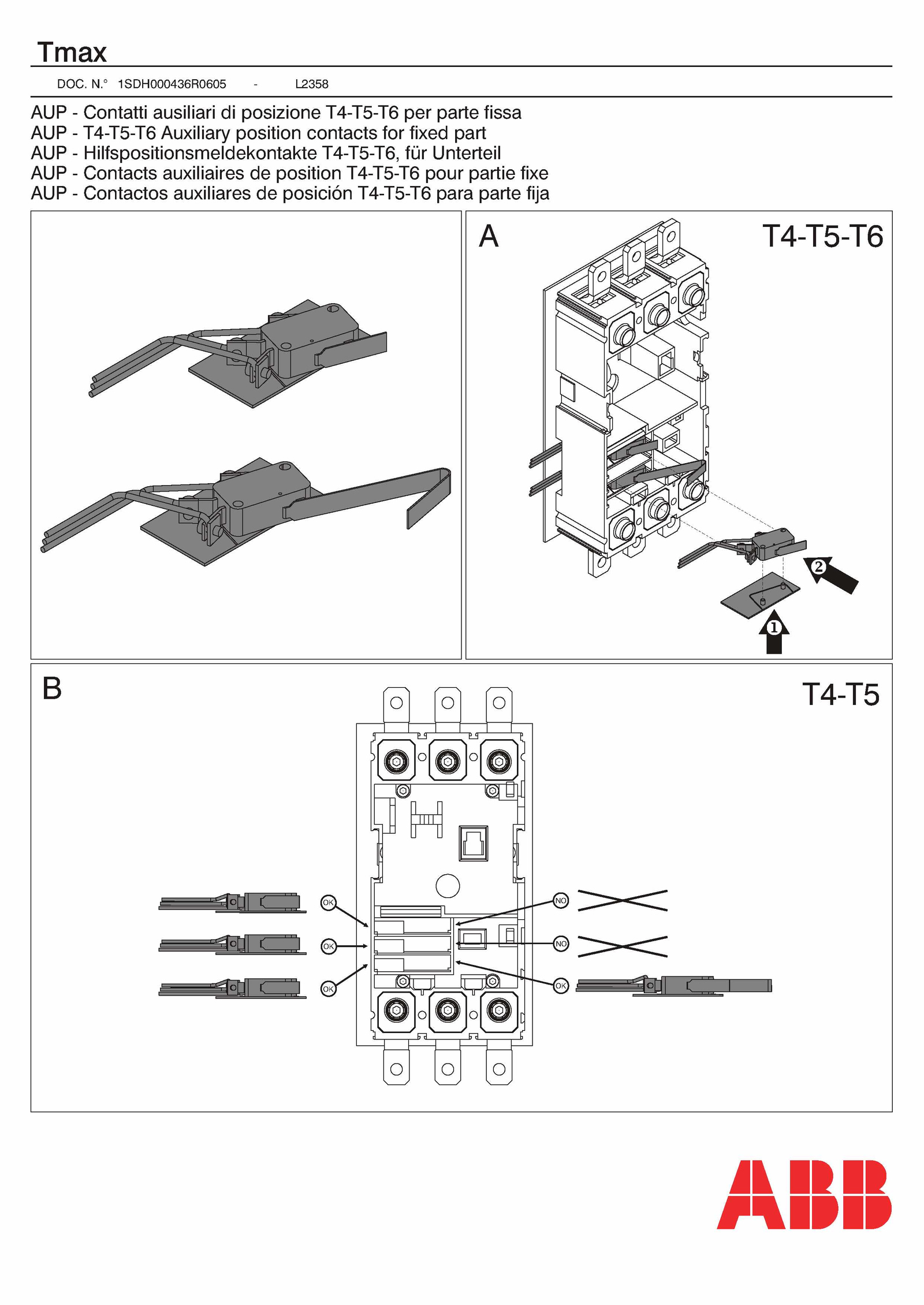 Tmax

DOC. N.° 1SDH000436R0605 - L2358

AUP - Contatti ausiliari di posizione T4-T5-T6 per parte fissa
AUP - T4-T5-T6 Auxiliary position contacts for fixed part
AUP - Hilfspositionsmeldekontakte T4-T5-T6, für Unterteil
AUP - Contacts auxiliaires de position T4-T5-T6 pour partie fixe
AUP - Contactos auxiliares de posición T4-T5-T6 para parte fija

A

T4-T5-T6

2

1

B

T4-T5

OK

OK

OK

NO

NO

OK

ABB