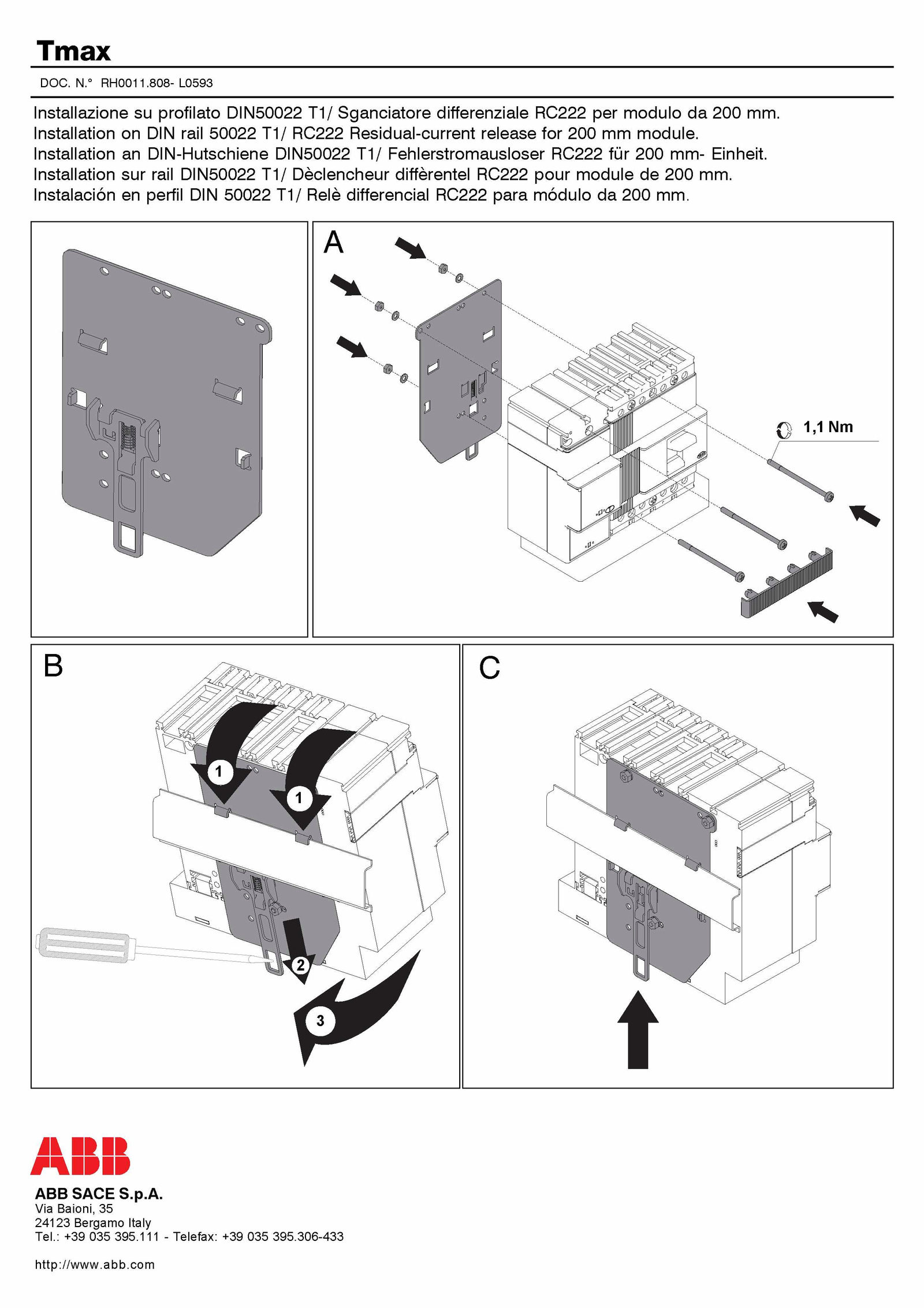 Tmax

DOC. N.° RH0011.808- L0593

Installazione su profilato DIN50022 T1/ Sganciatore differenziale RC222 per modulo da 200 mm.
Installation on DIN rail 50022 T1/ RC222 Residual-current release for 200 mm module.
Installation an DIN-Hutschiene DIN50022 T1/ Fehlerstromausloser RC222 für 200 mm- Einheit.
Installation sur rail DIN50022 T1/ Dèclencheur diffèrentel RC222 pour module de 200 mm.
Instalación en perfil DIN 50022 T1/ Relè differencial RC222 para módulo da 200 mm.

A

1,1 Nm

B

1

1

2

3

C

ABB

ABB SACE S.p.A.
Via Baioni, 35
24123 Bergamo Italy
Tel.: +39 035 395.111 - Telefax: +39 035 395.306-433

http://www.abb.com