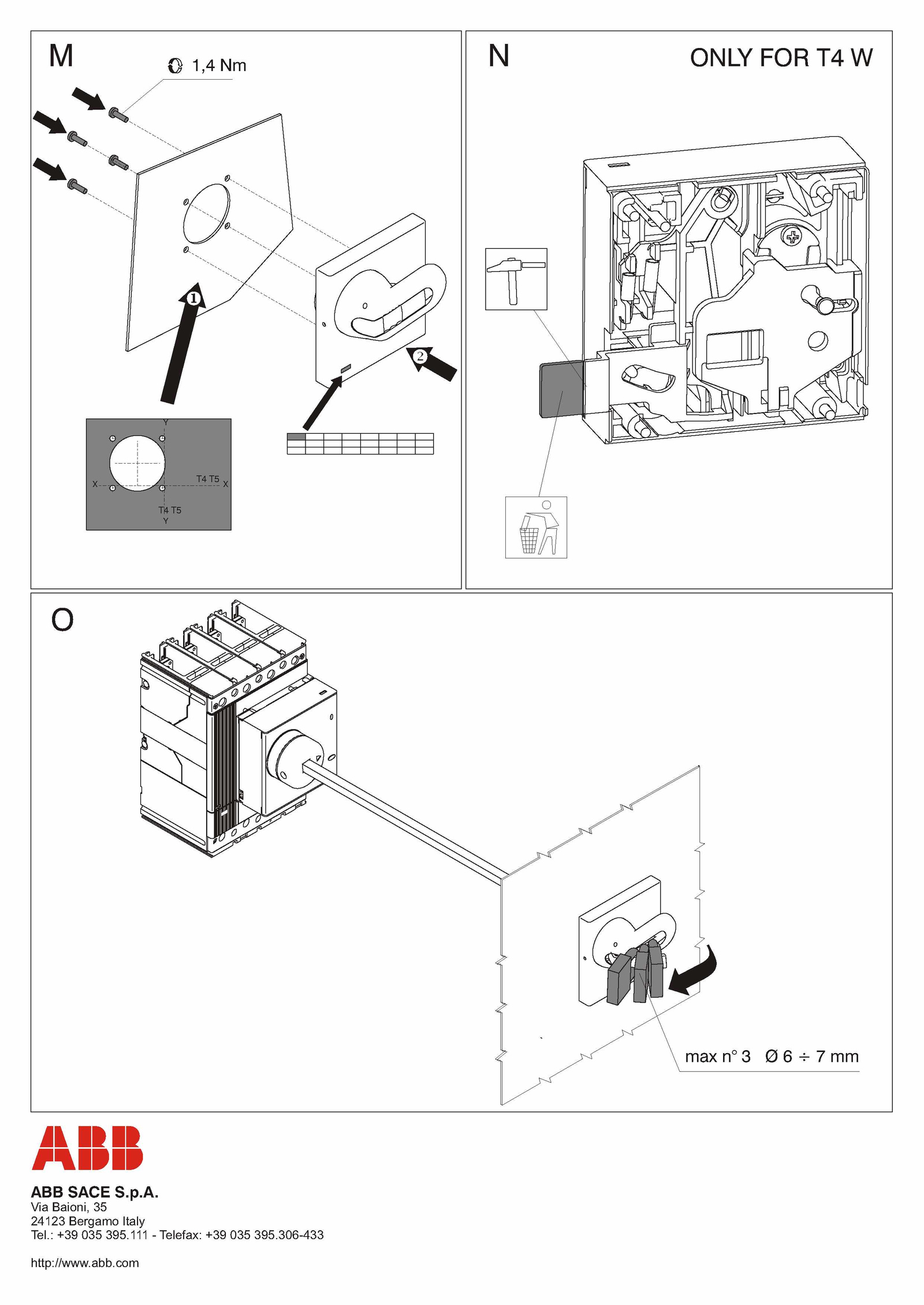 M

1,4 Nm

1

2

Y

X

T4 T5

X

T4 T5

Y

N

ONLY FOR T4 W

O

max n° 3 Ø 6 ÷ 7 mm

ABB

ABB SACE S.p.A.
Via Baioni, 35
24123 Bergamo Italy
Tel.: +39 035 395.111 - Telefax: +39 035 395.306-433

http://www.abb.com