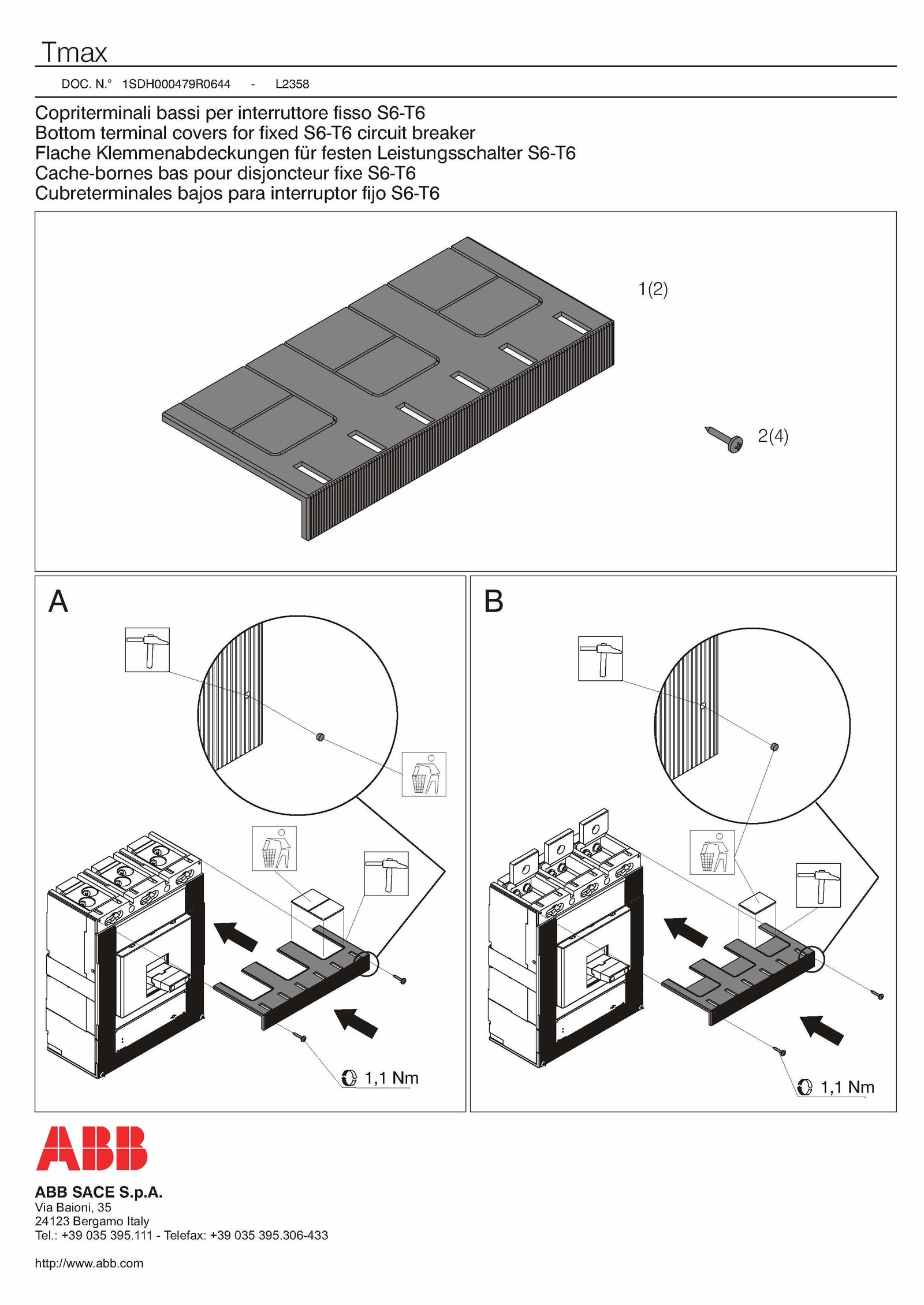 Tmax

DOC. N.° 1SDH000479R0644 - L2358

Copriterminali bassi per interruttore fisso S6-T6
Bottom terminal covers for fixed S6-T6 circuit breaker
Flache Klemmenabdeckungen für festen Leistungsschalter S6-T6
Cache-bornes bas pour disjoncteur fixe S6-T6
Cubreterminales bajos para interruptor fijo S6-T6

1(2)

2(4)

A

1,1 Nm

B

1,1 Nm

ABB

ABB SACE S.p.A.
Via Baioni, 35
24123 Bergamo Italy
Tel.: +39 035 395.111 - Telefax: +39 035 395.306-433

http://www.abb.com