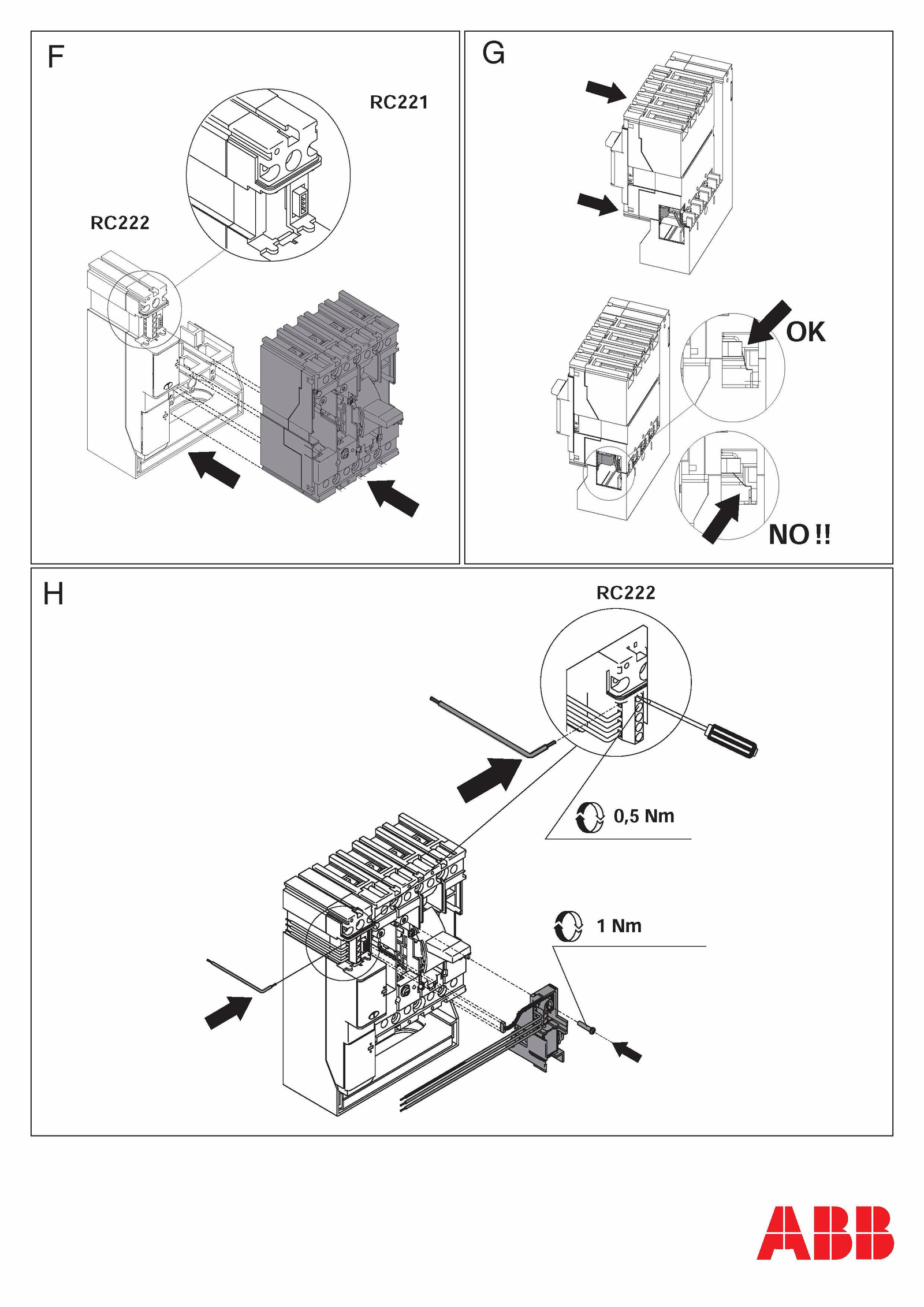 F

RC221

RC222

G

OK

NO !!

H

RC222

0,5 Nm

1 Nm

ABB