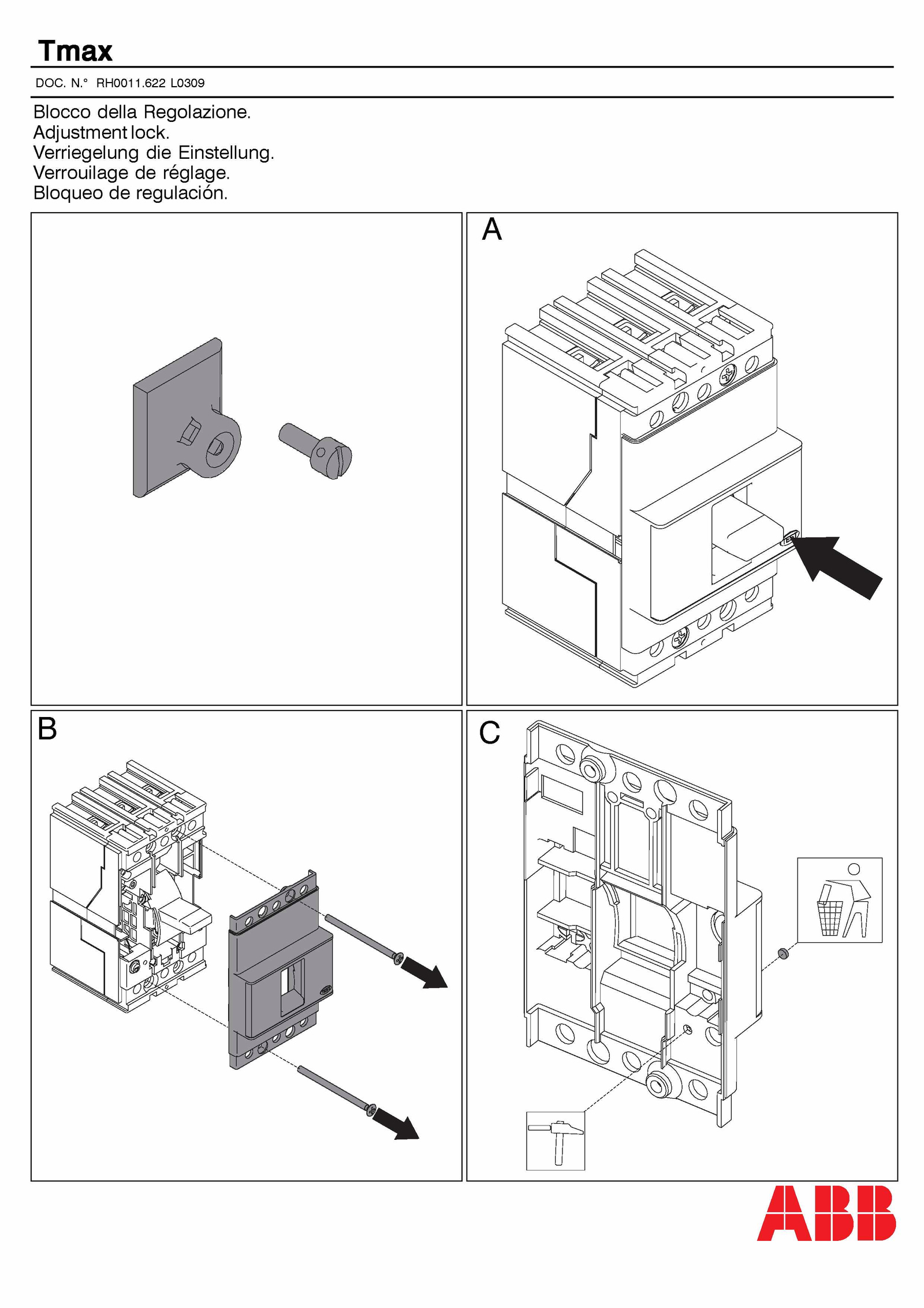 Tmax

DOC. N.° RH0011.622 L0309

Blocco della Regolazione.
Adjustment lock.
Verriegelung die Einstellung.
Verrouilage de réglage.
Bloqueo de regulación.

A

B

C

ABB