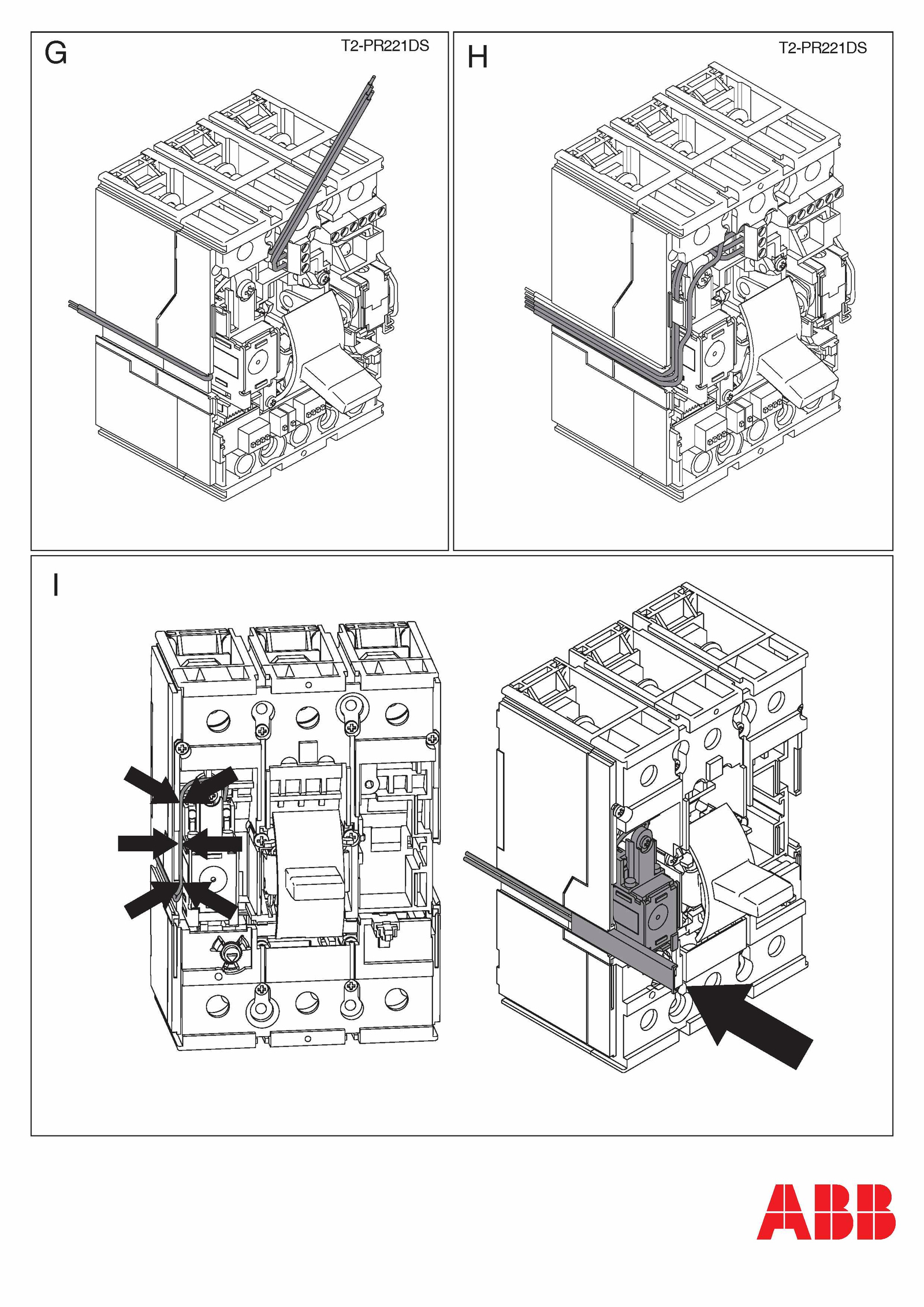 G

T2-PR221DS

H

T2-PR221DS

I

ABB