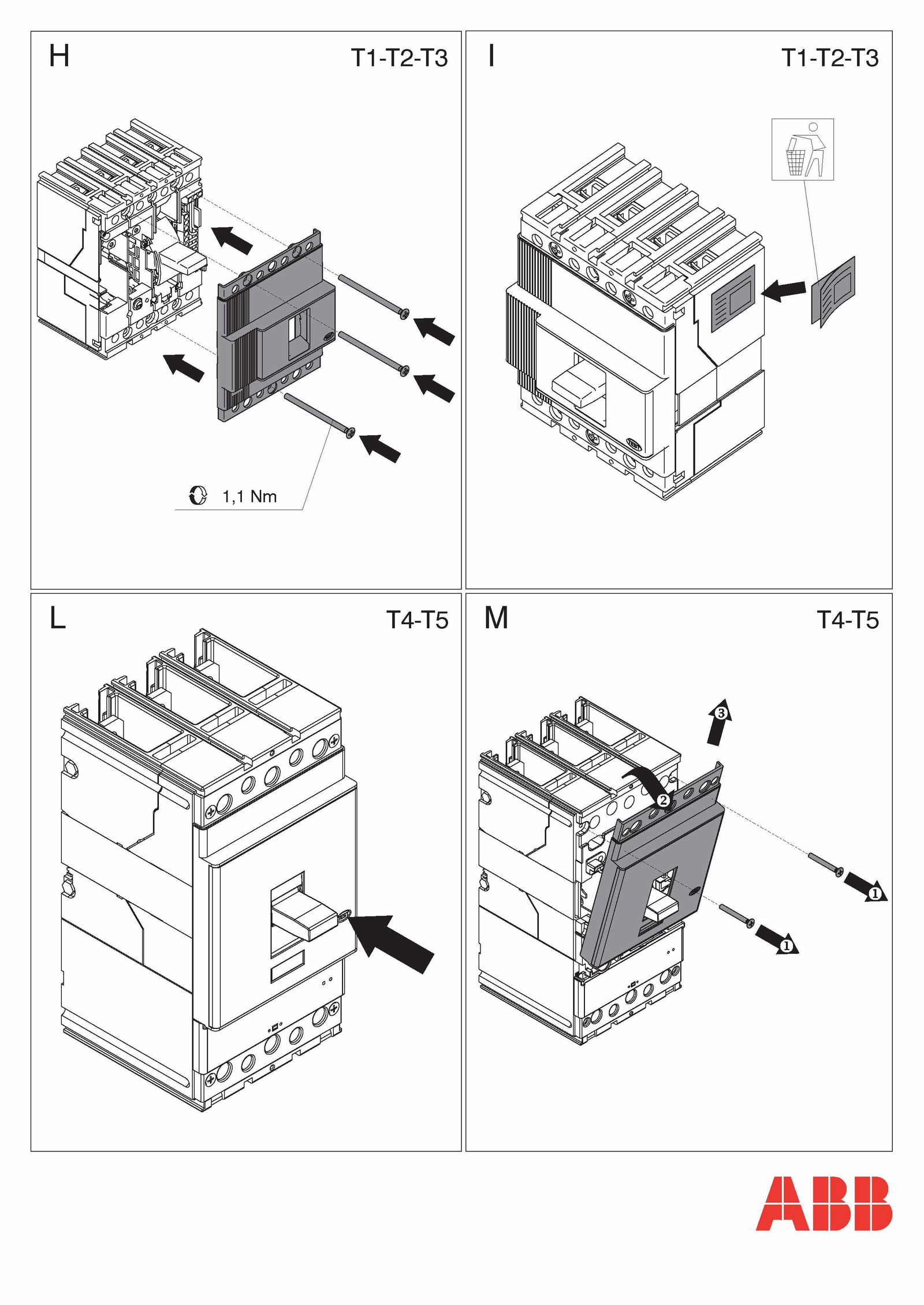 H

T1-T2-T3

1,1 Nm

I

T1-T2-T3

L

T4-T5

M

T4-T5

3

2

1

1

ABB