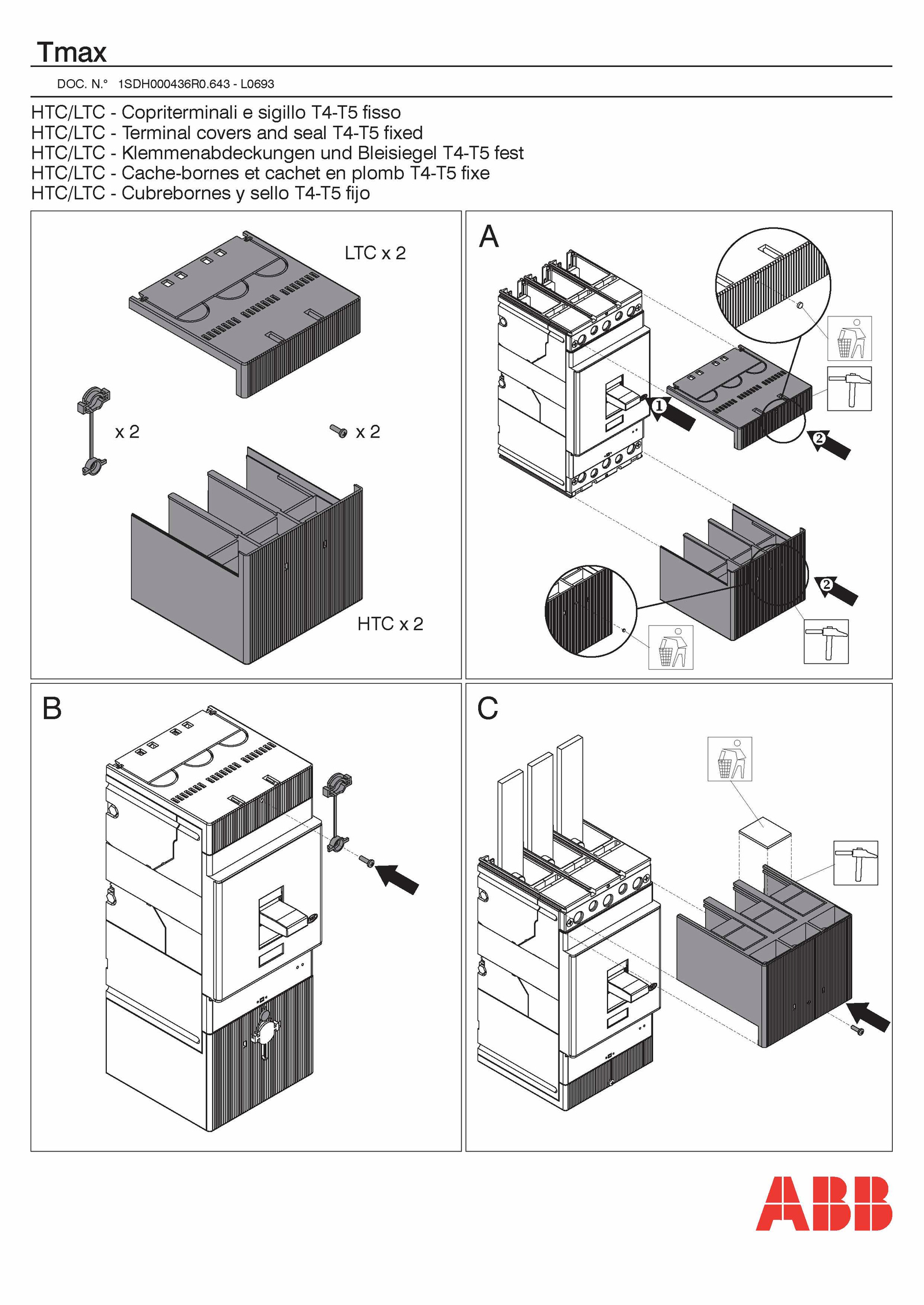 Tmax

DOC. N.° 1SDH000436R0.643 - L0693

HTC/LTC - Copriterminali e sigillo T4-T5 fisso
HTC/LTC - Terminal covers and seal T4-T5 fixed
HTC/LTC - Klemmenabdeckungen und Bleisiegel T4-T5 fest
HTC/LTC - Cache-bornes et cachet en plomb T4-T5 fixe
HTC/LTC - Cubrebornes y sello T4-T5 fijo

LTC x 2

x 2

x 2

HTC x 2

A

1

2

2

B

C

ABB