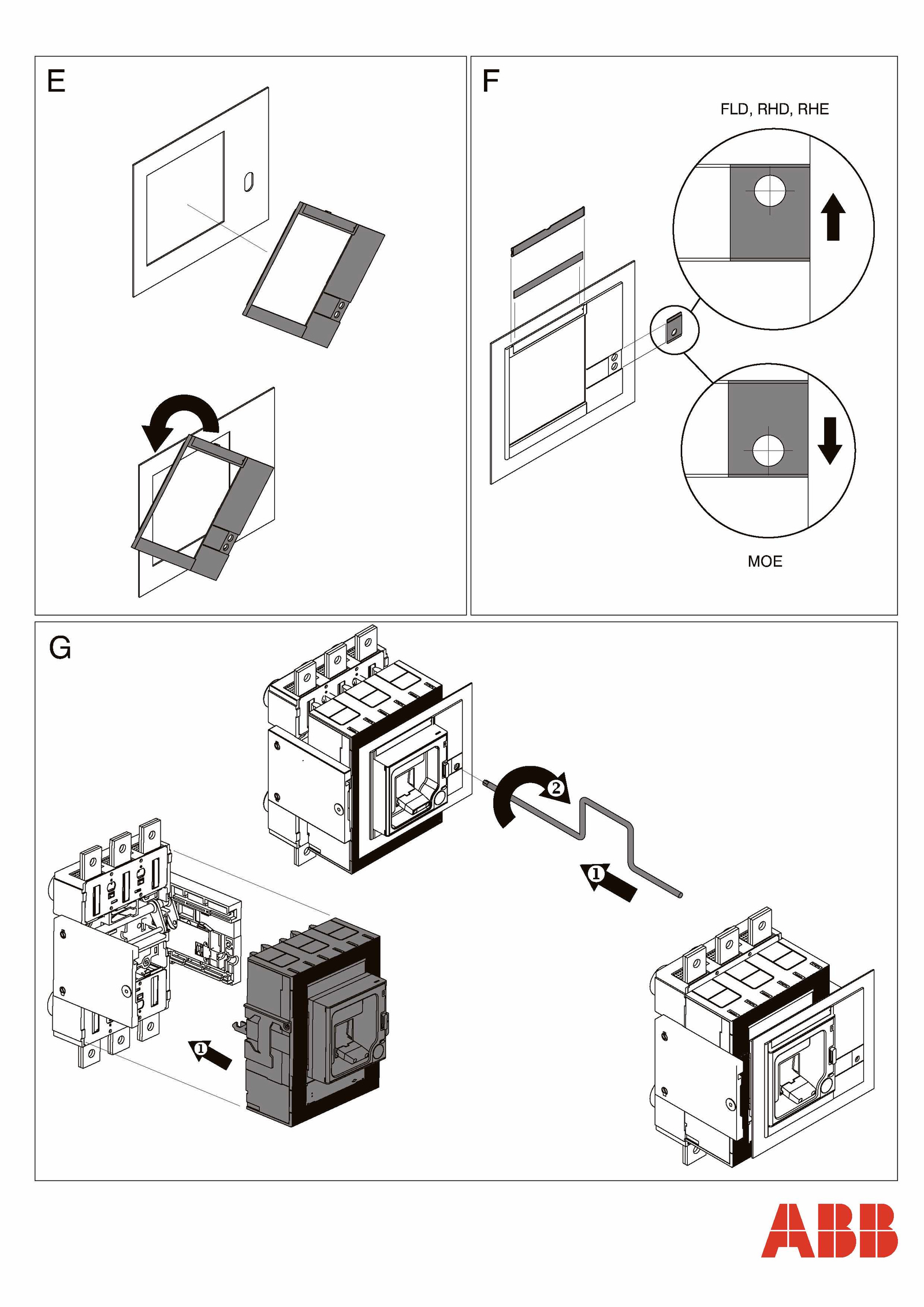 E

F

FLD, RHD, RHE

MOE

G

2

1

1

ABB