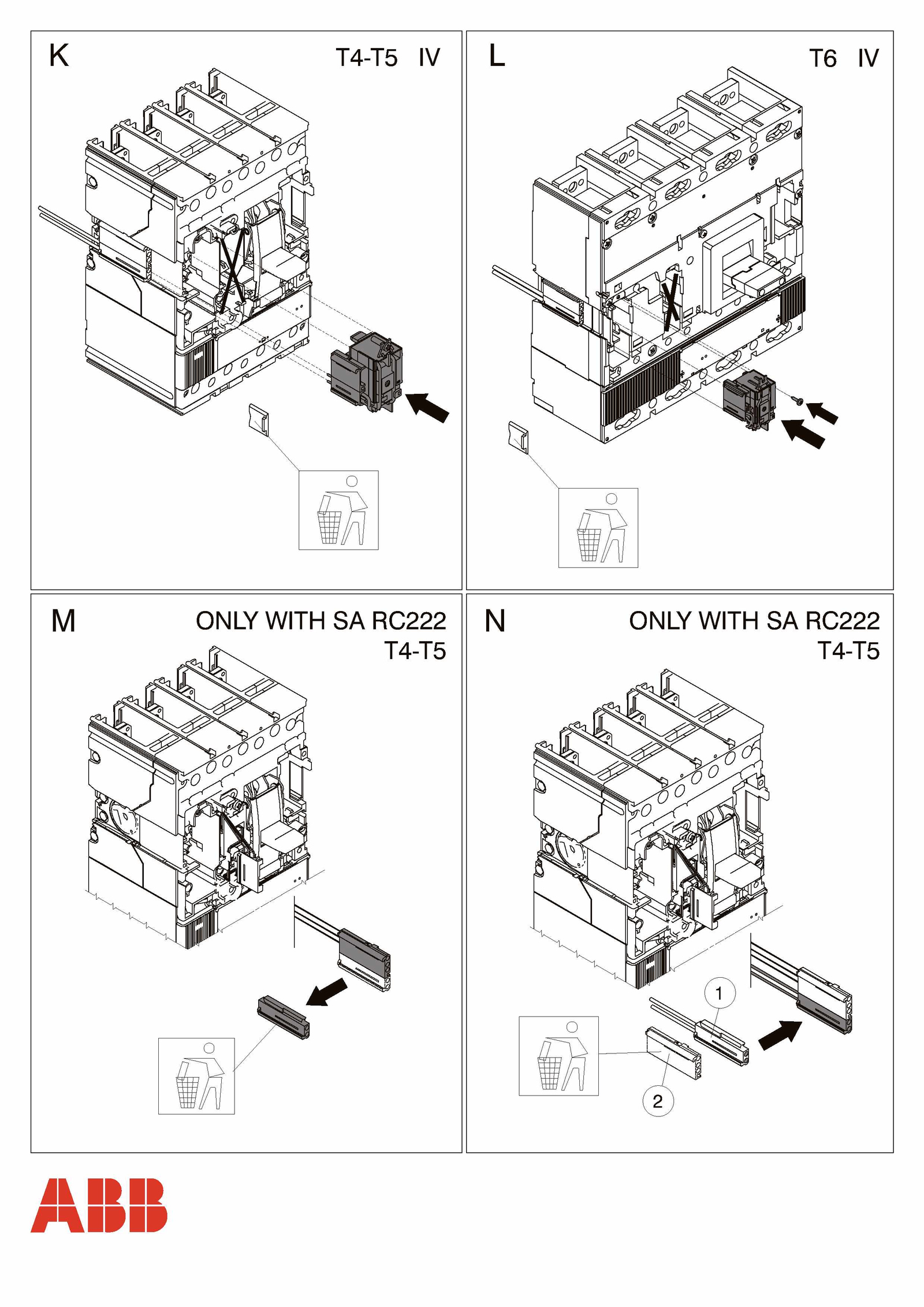 K

T4-T5 IV

L

T6 IV

M

ONLY WITH SA RC222
T4-T5

N

ONLY WITH SA RC222
T4-T5

1

2

ABB