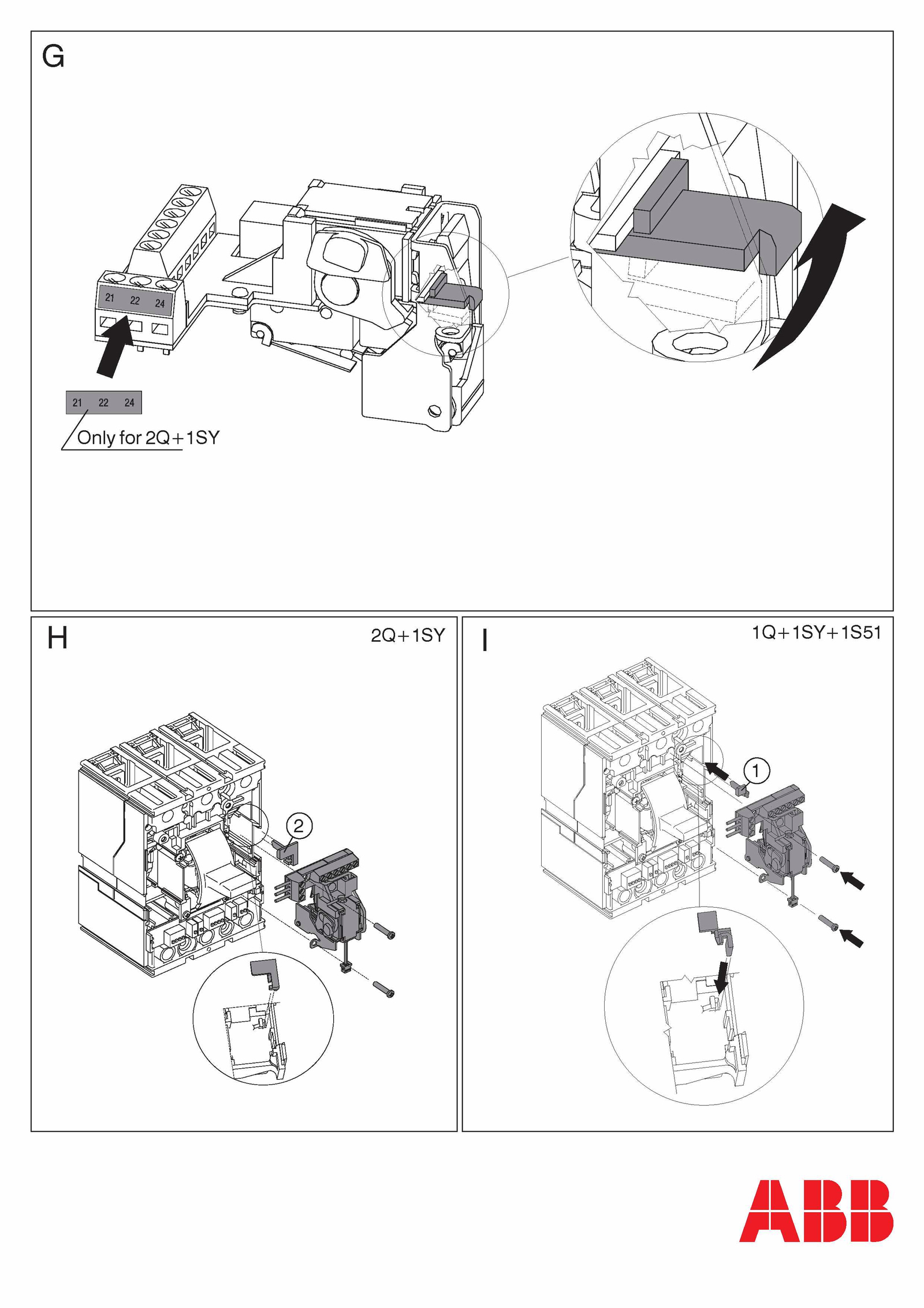 G

21 22 24

21 22 24

Only for 2Q+1SY

H

2Q+1SY

2

I

1Q+1SY+1S51

1

ABB