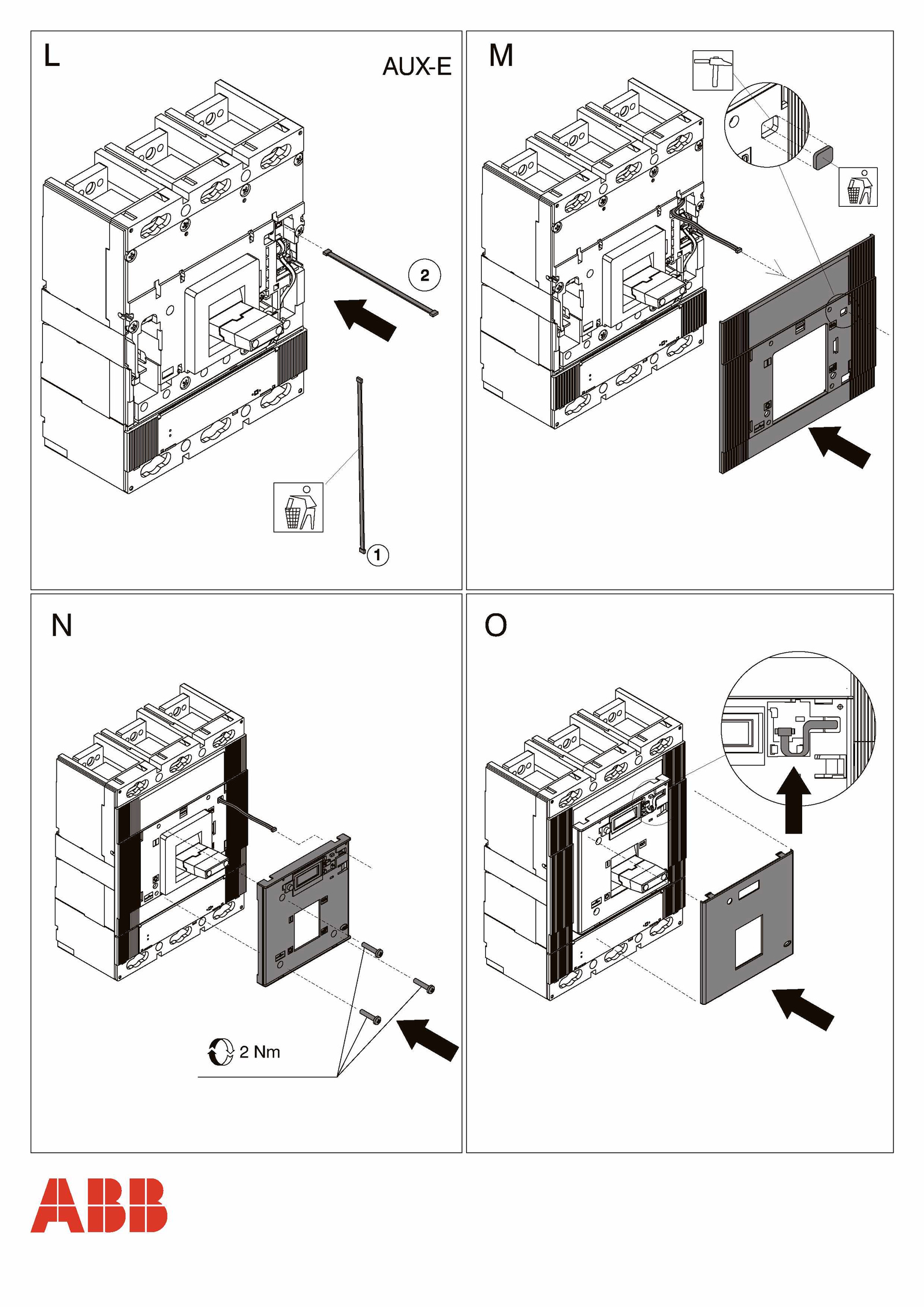 L

AUX-E

2

1

M

N

2 Nm

O

ABB