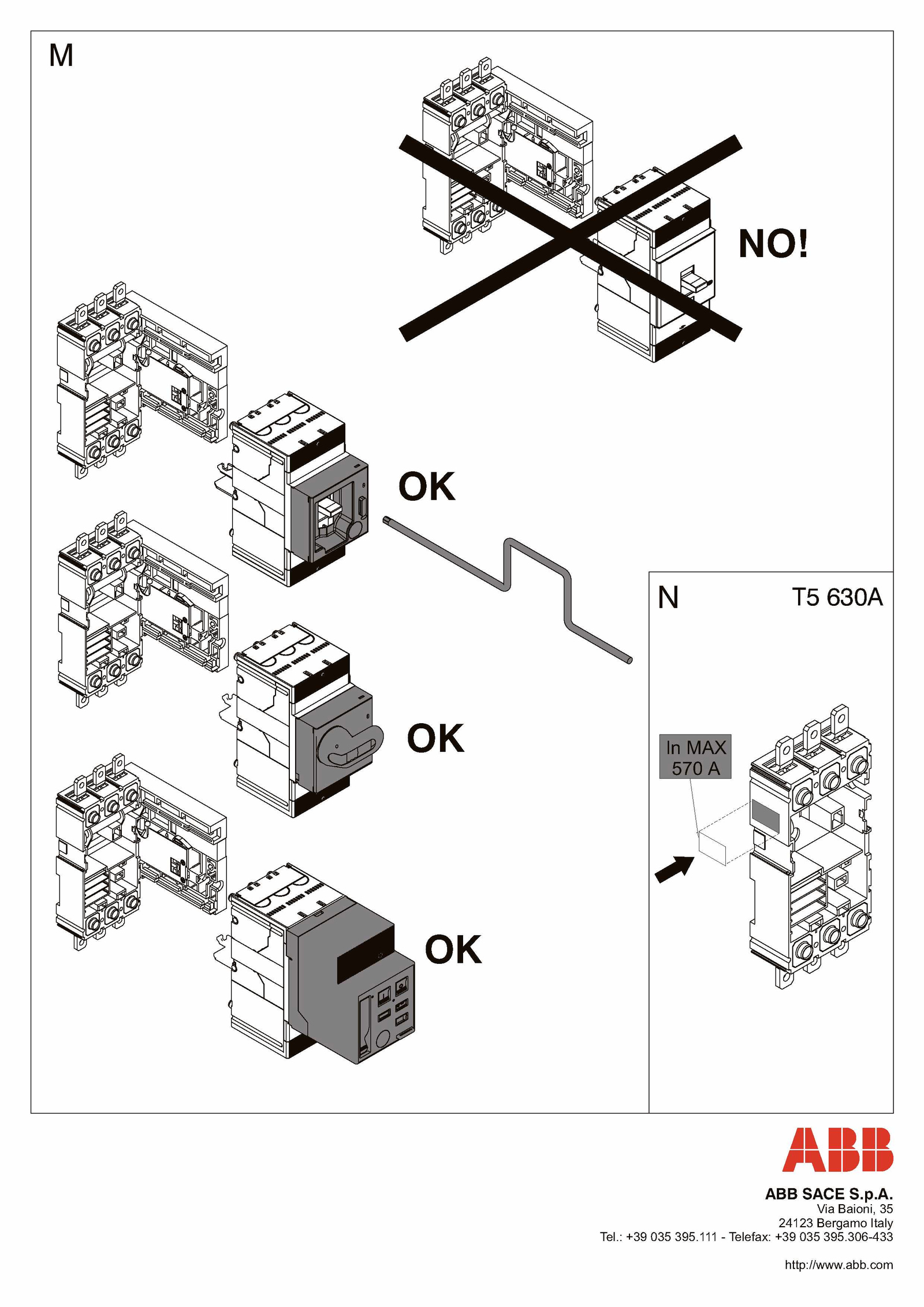 M

NO!

OK

OK

OK

N

T5 630A

In MAX
570 A

ABB

ABB SACE S.p.A.
Via Baioni, 35
24123 Bergamo Italy
Tel.: +39 035 395.111 - Telefax: +39 035 395.306-433

http://www.abb.com