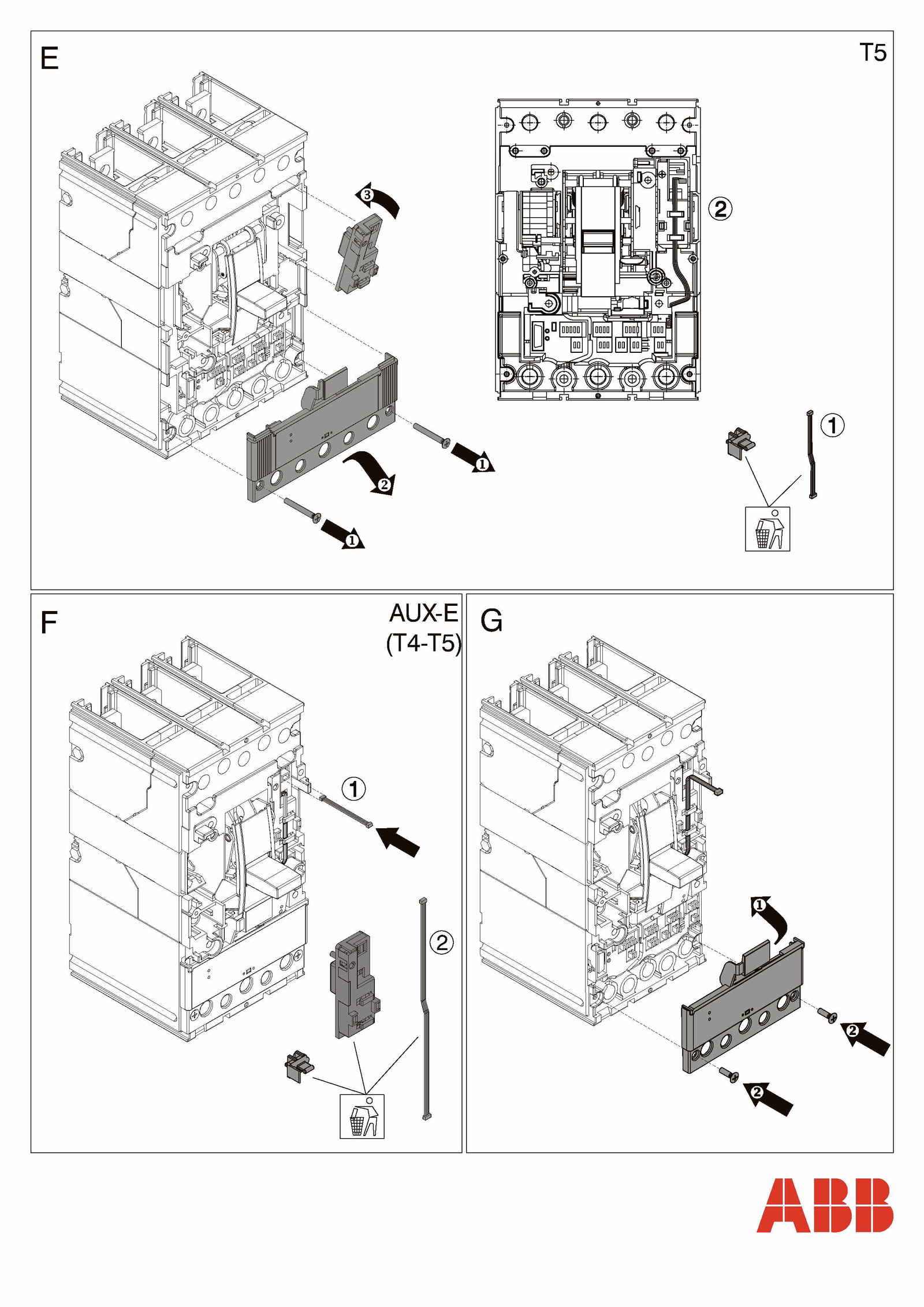 E

T5

3

2

1

1

2

1

F

AUX-E
(T4-T5)

1

2

G

1

2

2

ABB