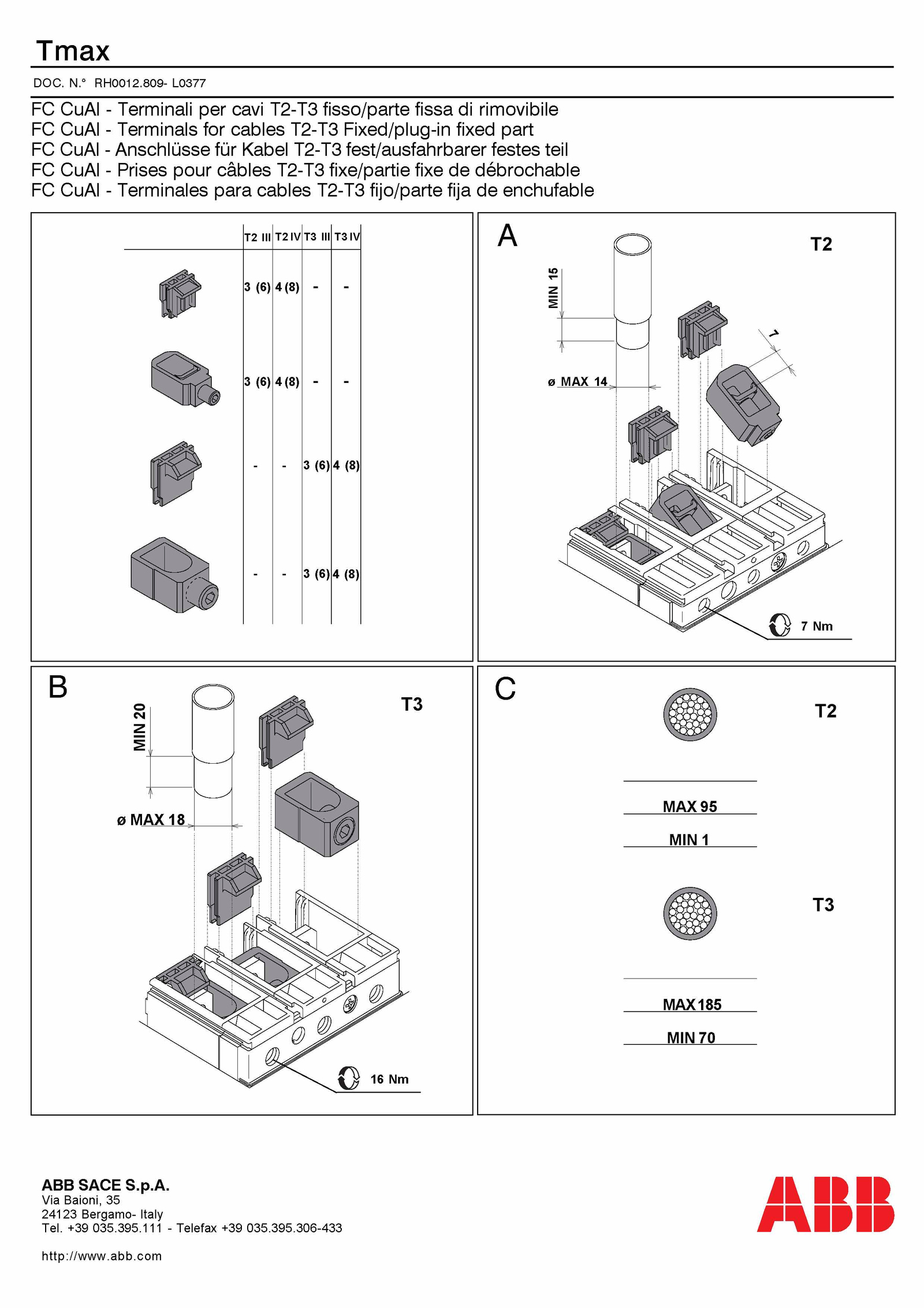 Tmax

DOC. N.° RH0012.809- L0377

FC CuAl - Terminali per cavi T2-T3 fisso/parte fissa di rimovibile
FC CuAl - Terminals for cables T2-T3 Fixed/plug-in fixed part
FC CuAl - Anschlüsse für Kabel T2-T3 fest/ausfahrbarer festes teil
FC CuAl - Prises pour câbles T2-T3 fixe/partie fixe de débrochable
FC CuAl - Terminales para cables T2-T3 fijo/parte fija de enchufable

| | T2 III | T2 IV | T3 III | T3 IV |
|---|---|---|---|---|
| | 3 (6) | 4 (8) | - | - |
| | 3 (6) | 4 (8) | - | - |
| | - | - | 3 (6) | 4 (8) |
| | - | - | 3 (6) | 4 (8) |

A

T2

MIN 15

ø MAX 14

7

7 Nm

B

T3

MIN 20

ø MAX 18

16 Nm

C

T2

MAX 95

MIN 1

T3

MAX 185

MIN 70

ABB SACE S.p.A.
Via Baioni, 35
24123 Bergamo- Italy
Tel. +39 035.395.111 - Telefax +39 035.395.306-433

http://www.abb.com

ABB