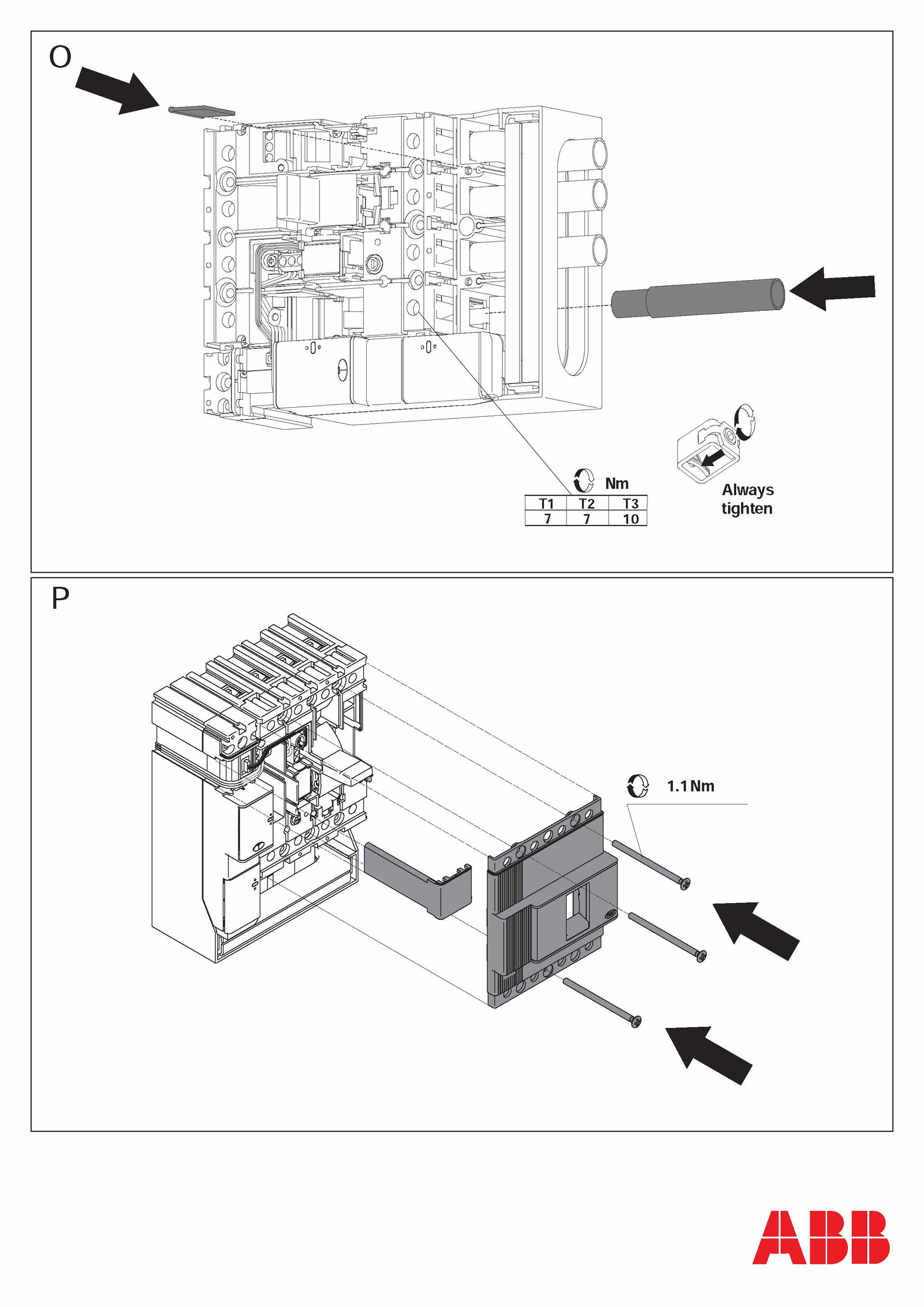 O

Nm

| T1 | T2 | T3 |
|---|---|---|
| 7 | 7 | 10 |

Always tighten

P

1.1 Nm

ABB