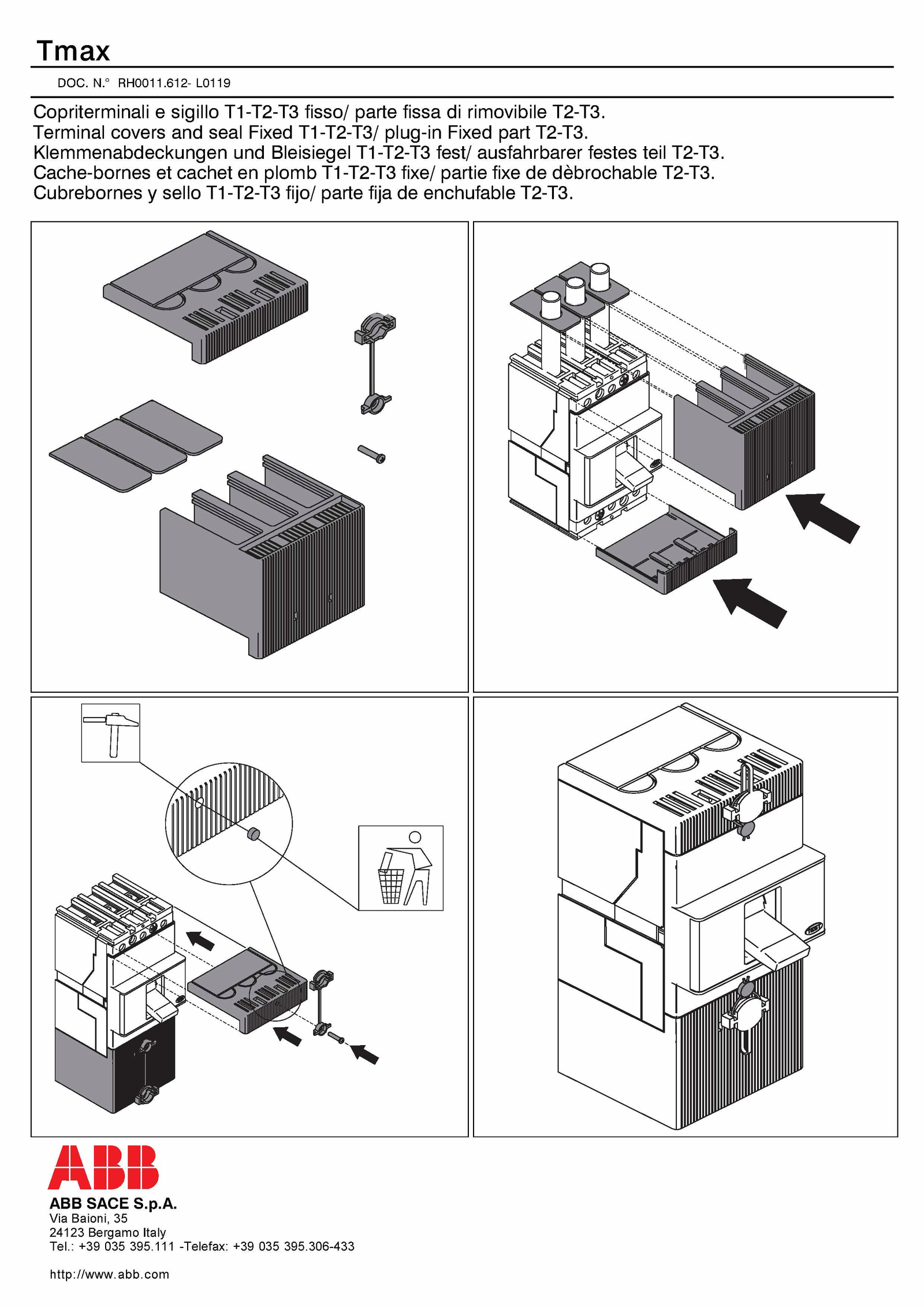 Tmax

DOC. N.° RH0011.612- L0119

Copriterminali e sigillo T1-T2-T3 fisso/ parte fissa di rimovibile T2-T3.
Terminal covers and seal Fixed T1-T2-T3/ plug-in Fixed part T2-T3.
Klemmenabdeckungen und Bleisiegel T1-T2-T3 fest/ ausfahrbarer festes teil T2-T3.
Cache-bornes et cachet en plomb T1-T2-T3 fixe/ partie fixe de dèbrochable T2-T3.
Cubrebornes y sello T1-T2-T3 fijo/ parte fija de enchufable T2-T3.

ABB

ABB SACE S.p.A.
Via Baioni, 35
24123 Bergamo Italy
Tel.: +39 035 395.111 -Telefax: +39 035 395.306-433

http://www.abb.com