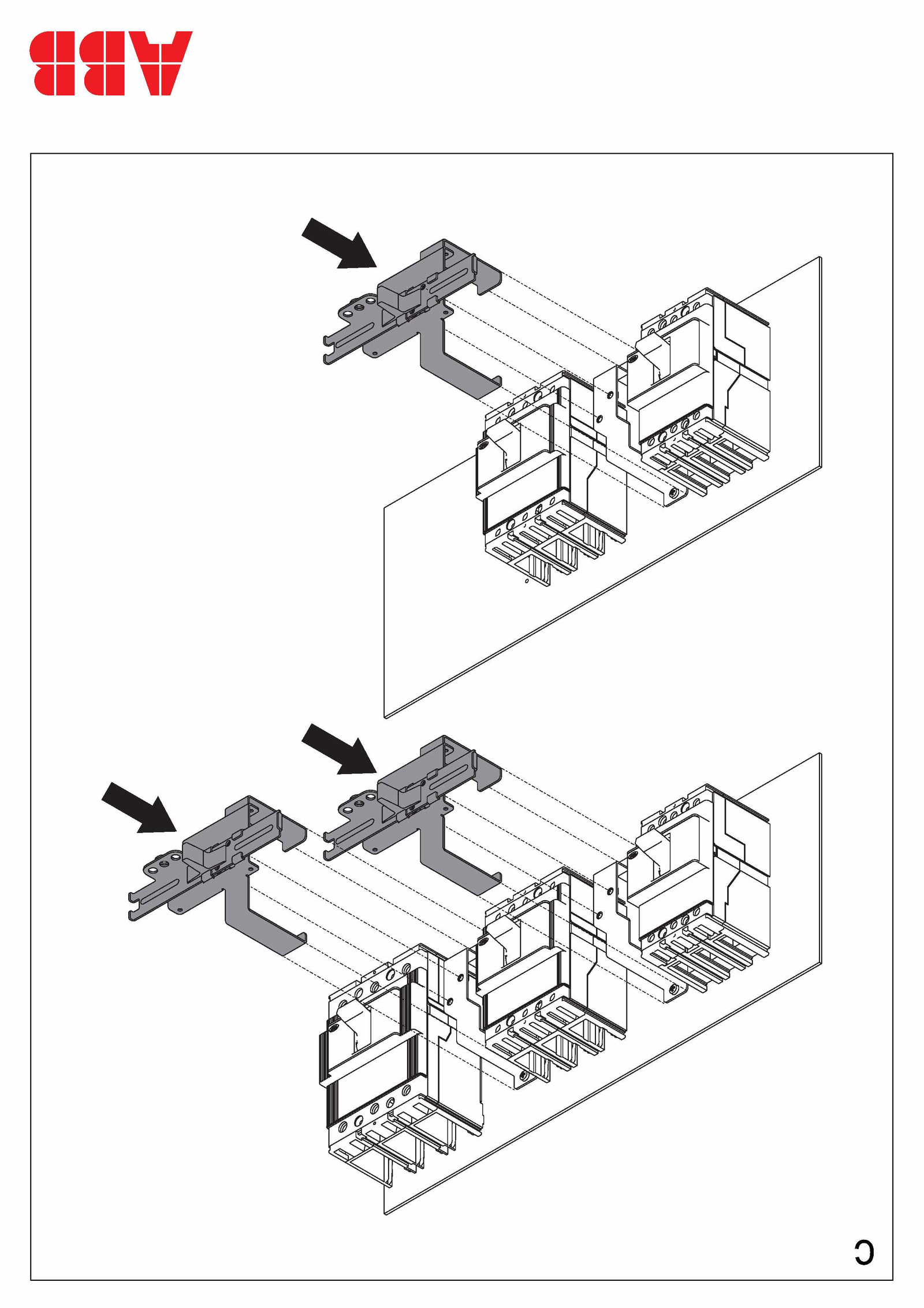 ABB

C