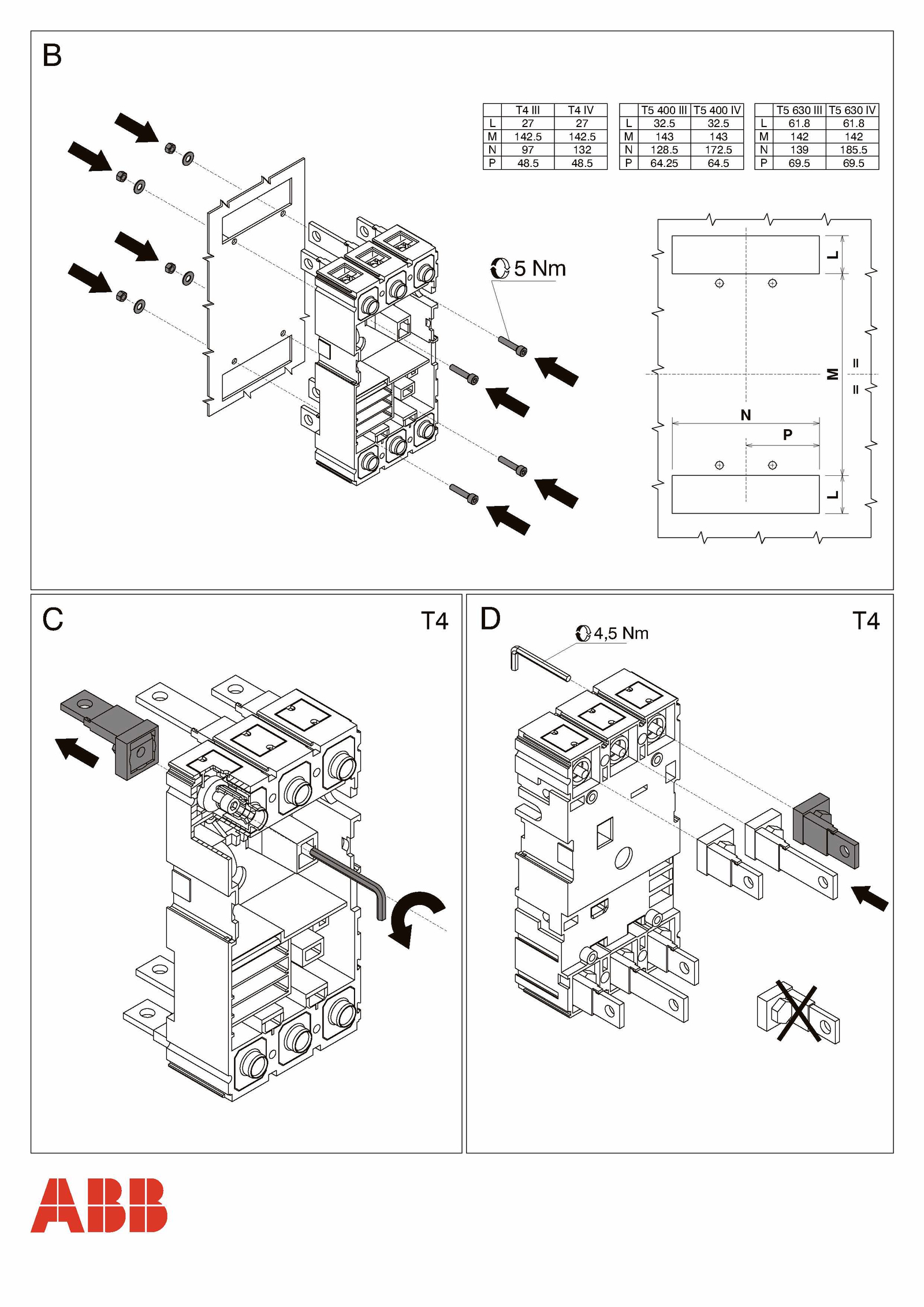 B

| | T4 III | T4 IV |
|---|---|---|
| L | 27 | 27 |
| M | 142.5 | 142.5 |
| N | 97 | 132 |
| P | 48.5 | 48.5 |

| | T5 400 III | T5 400 IV |
|---|---|---|
| L | 32.5 | 32.5 |
| M | 143 | 143 |
| N | 128.5 | 172.5 |
| P | 64.25 | 64.5 |

| | T5 630 III | T5 630 IV |
|---|---|---|
| L | 61.8 | 61.8 |
| M | 142 | 142 |
| N | 139 | 185.5 |
| P | 69.5 | 69.5 |

5 Nm

L
M
=
=
N
P
L

C

T4

D

4,5 Nm

T4

ABB