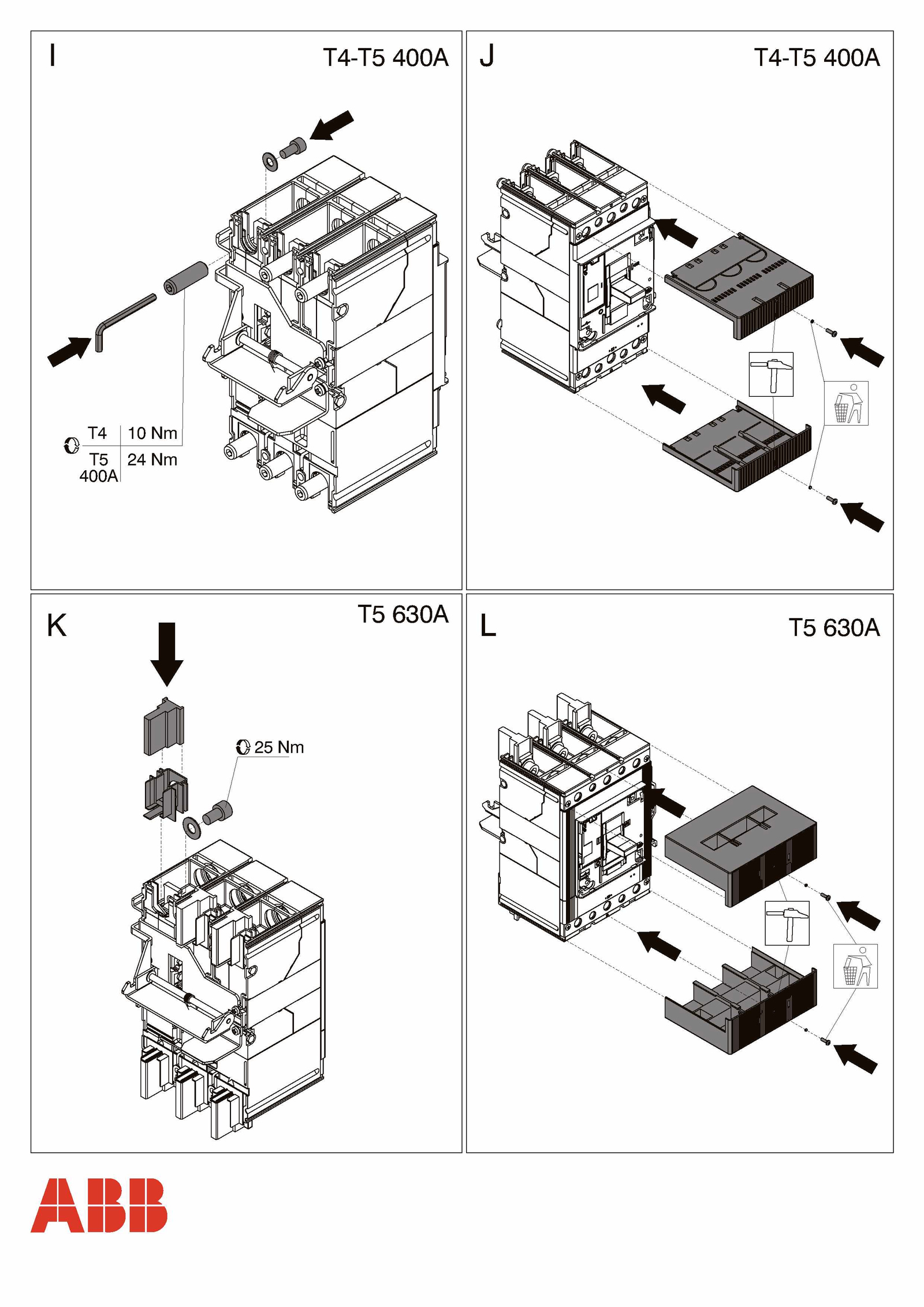 I

T4-T5 400A

| T4 | 10 Nm |
|---|---|
| T5 400A | 24 Nm |

J

T4-T5 400A

K

T5 630A

25 Nm

L

T5 630A

ABB