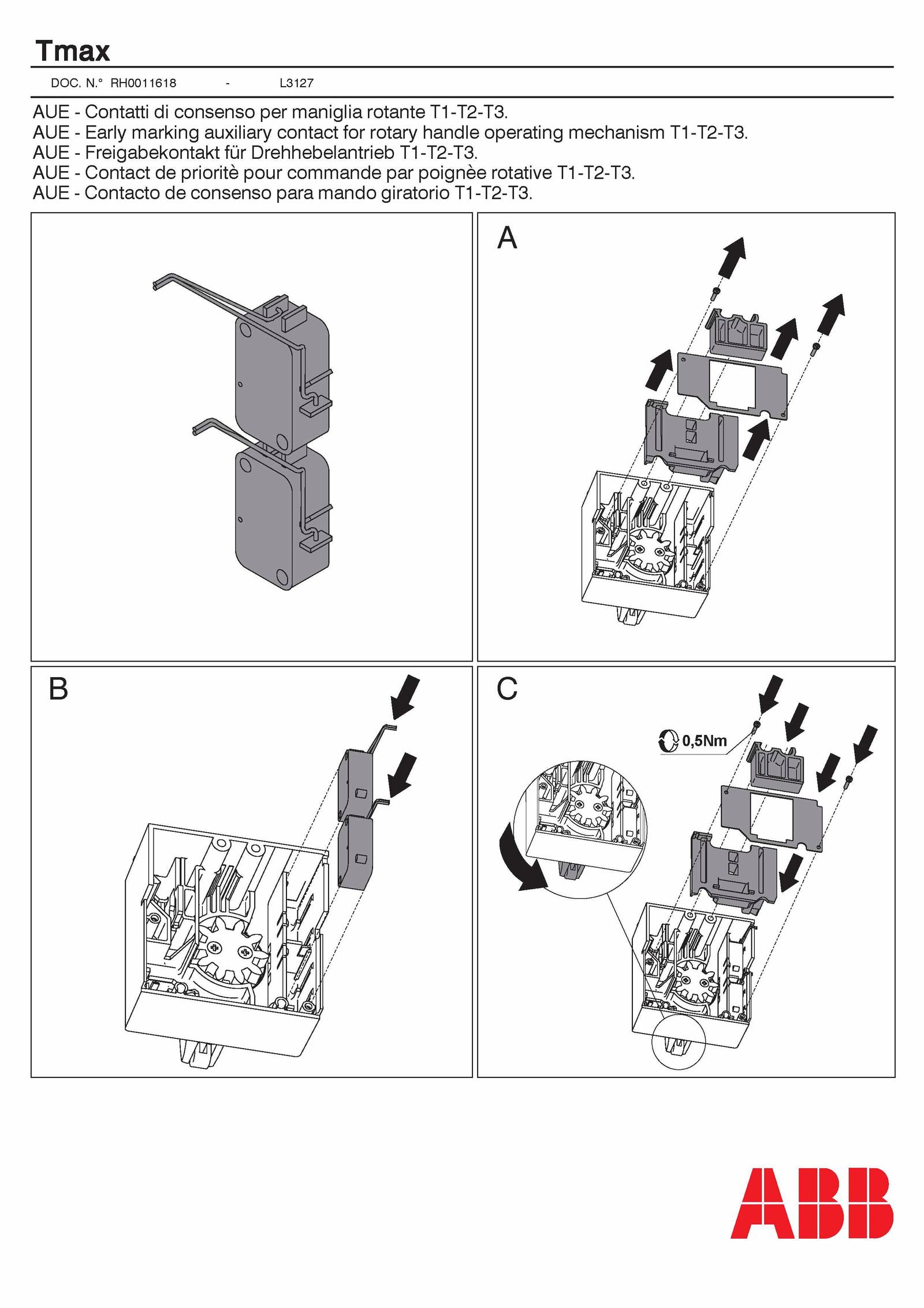 Tmax

DOC. N.° RH0011618 - L3127

AUE - Contatti di consenso per maniglia rotante T1-T2-T3.
AUE - Early marking auxiliary contact for rotary handle operating mechanism T1-T2-T3.
AUE - Freigabekontakt für Drehhebelantrieb T1-T2-T3.
AUE - Contact de prioritè pour commande par poignèe rotative T1-T2-T3.
AUE - Contacto de consenso para mando giratorio T1-T2-T3.

A

B

C

0,5Nm

ABB