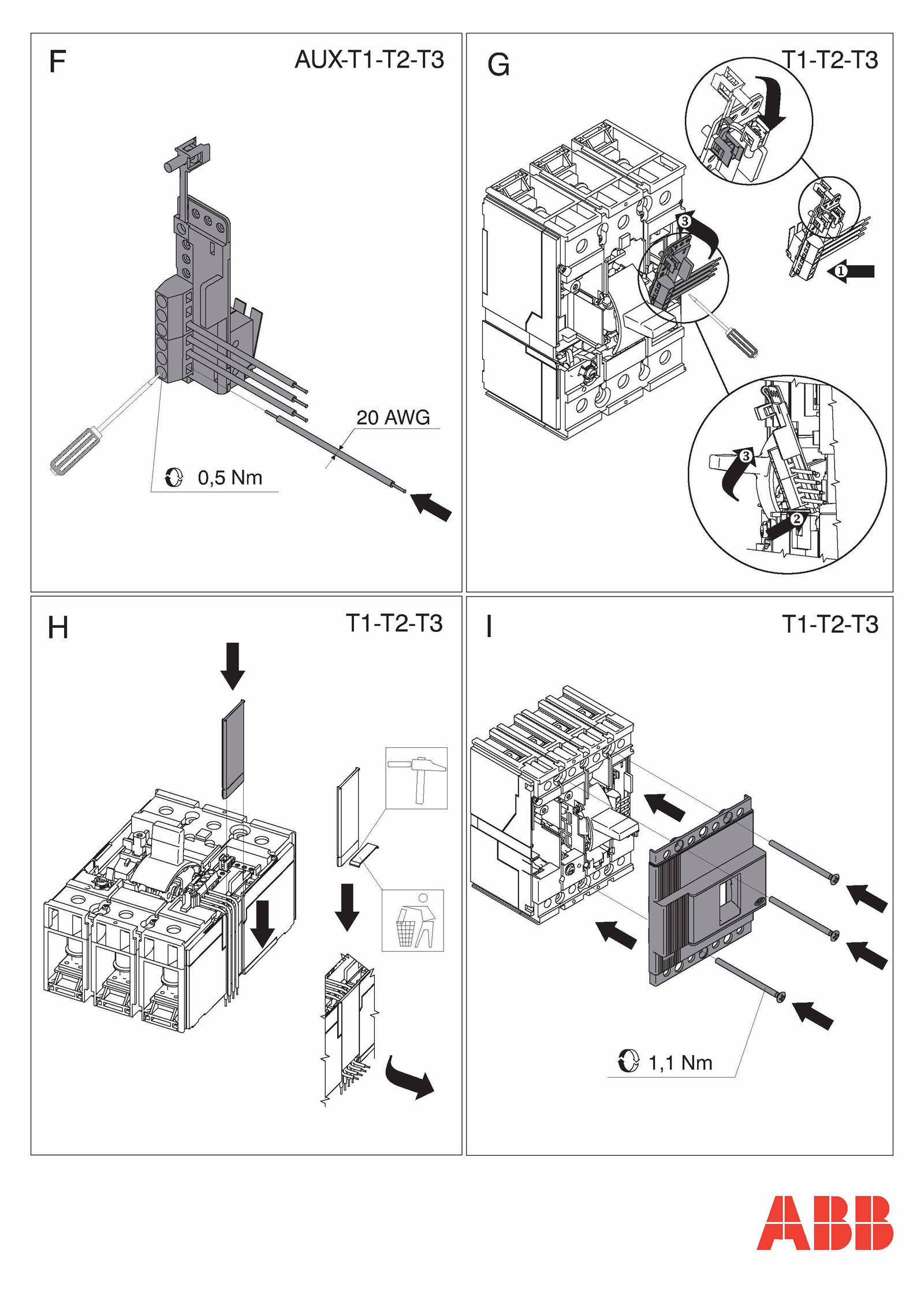 F

AUX-T1-T2-T3

20 AWG

0,5 Nm

G

T1-T2-T3

3

1

3

2

H

T1-T2-T3

I

T1-T2-T3

1,1 Nm

ABB