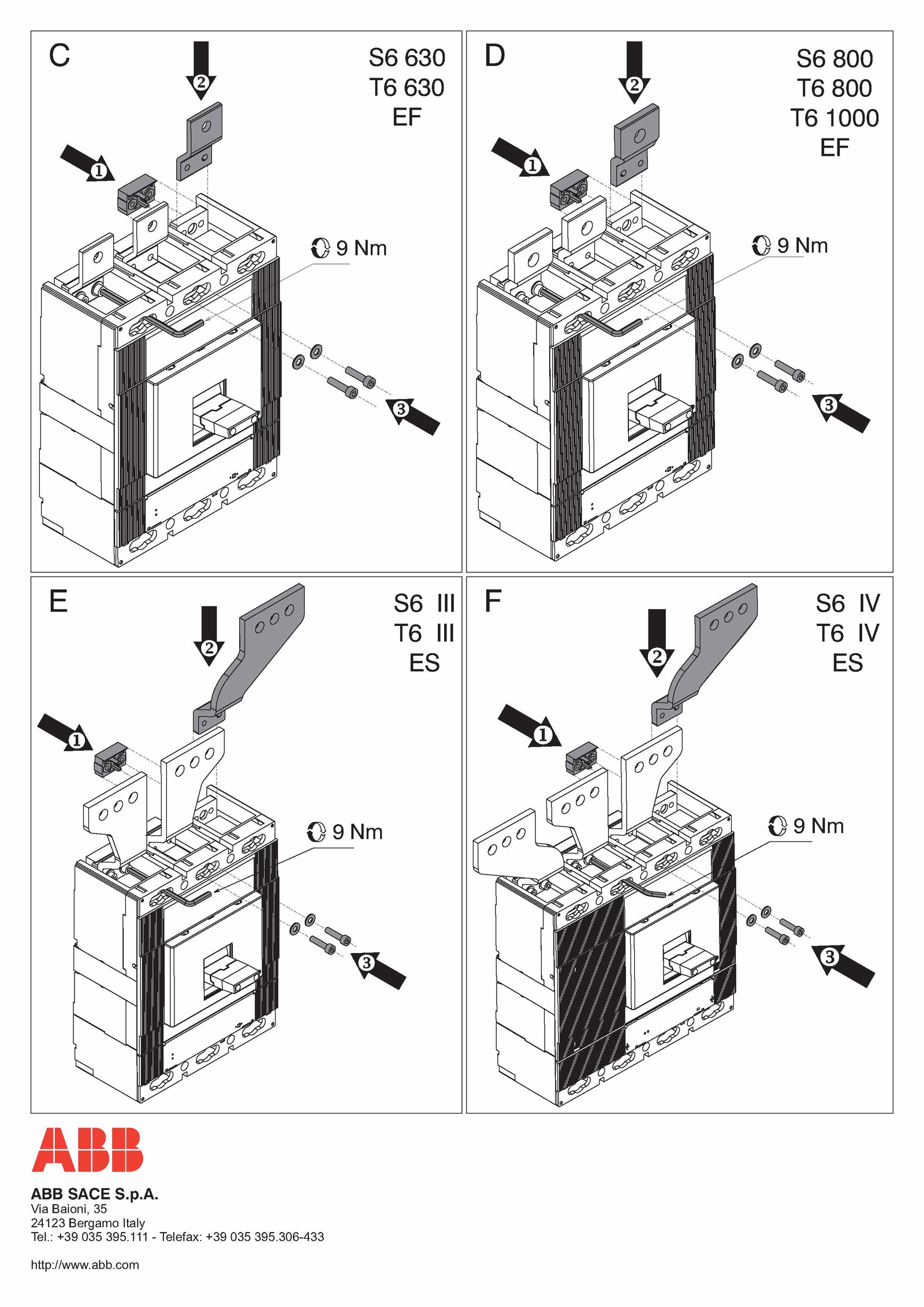 C

S6 630
T6 630
EF

2

1

9 Nm

3

D

S6 800
T6 800
T6 1000
EF

2

1

9 Nm

3

E

S6 III
T6 III
ES

2

1

9 Nm

3

F

S6 IV
T6 IV
ES

2

1

9 Nm

3

ABB

ABB SACE S.p.A.
Via Baioni, 35
24123 Bergamo Italy
Tel.: +39 035 395.111 - Telefax: +39 035 395.306-433

http://www.abb.com