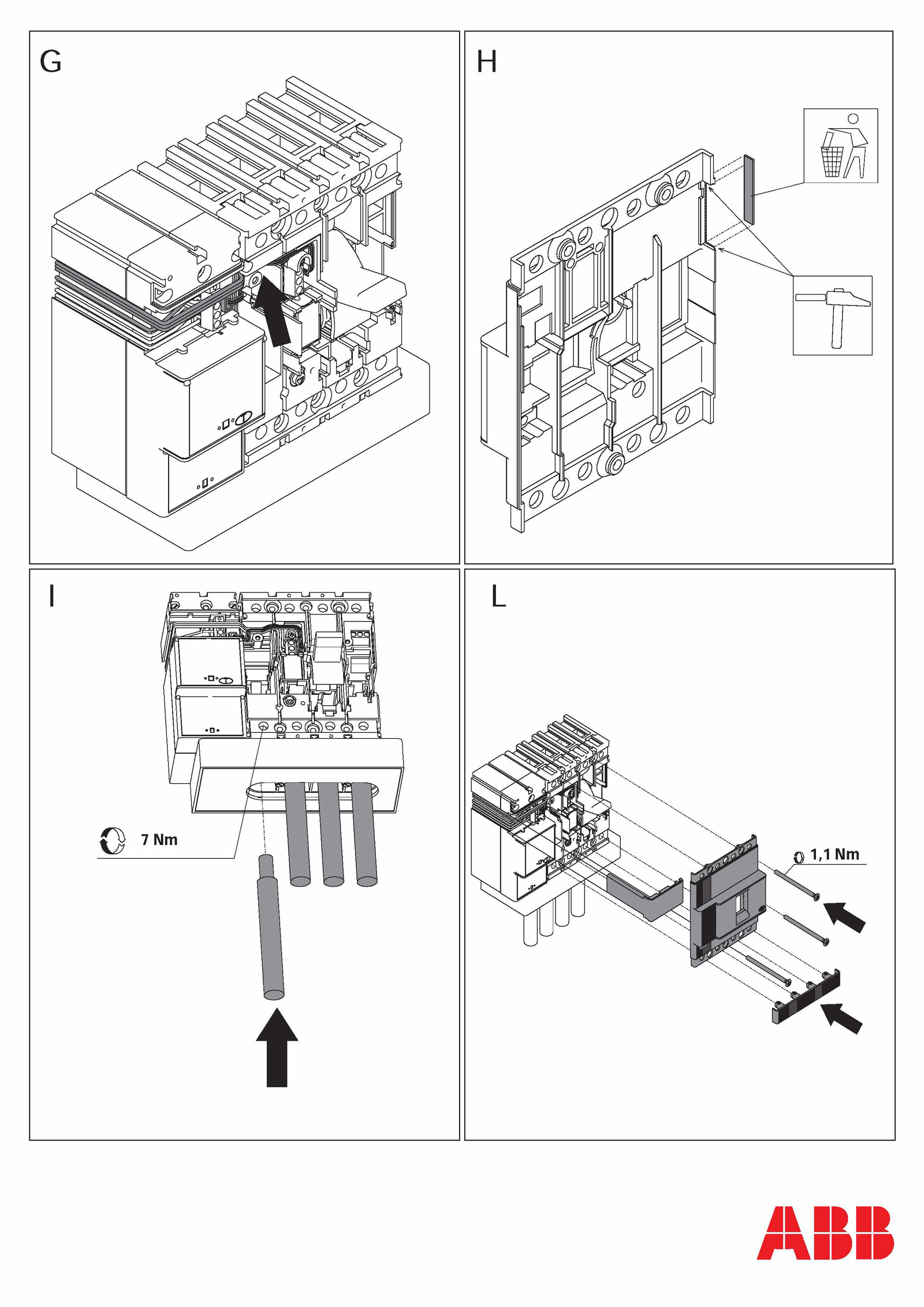 G

H

I

7 Nm

L

1,1 Nm

ABB