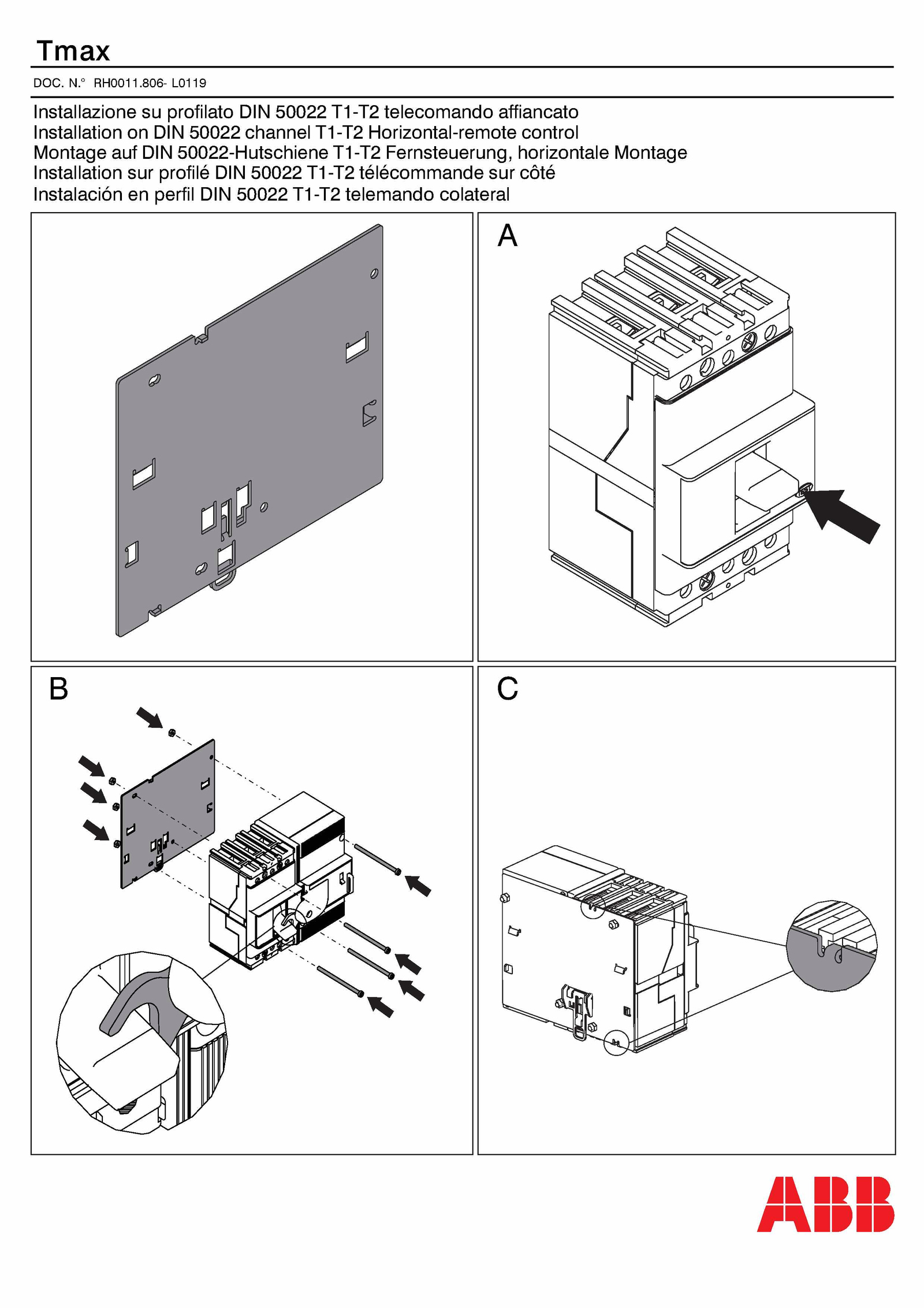 Tmax

DOC. N.° RH0011.806- L0119

Installazione su profilato DIN 50022 T1-T2 telecomando affiancato
Installation on DIN 50022 channel T1-T2 Horizontal-remote control
Montage auf DIN 50022-Hutschiene T1-T2 Fernsteuerung, horizontale Montage
Installation sur profilé DIN 50022 T1-T2 télécommande sur côté
Instalación en perfil DIN 50022 T1-T2 telemando colateral

A

B

C

ABB