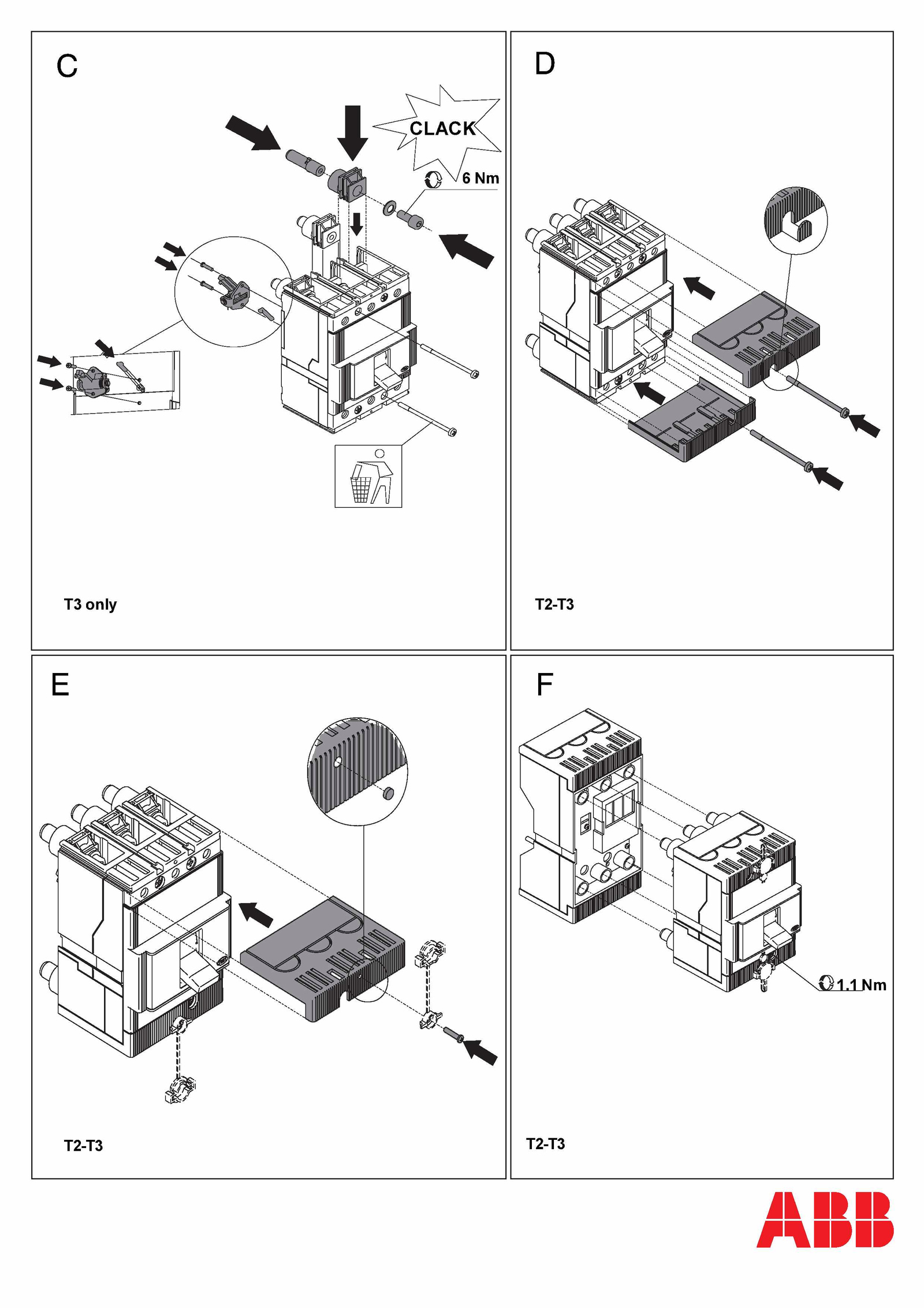 C

CLACK

6 Nm

T3 only

D

T2-T3

E

T2-T3

F

1.1 Nm

T2-T3

ABB