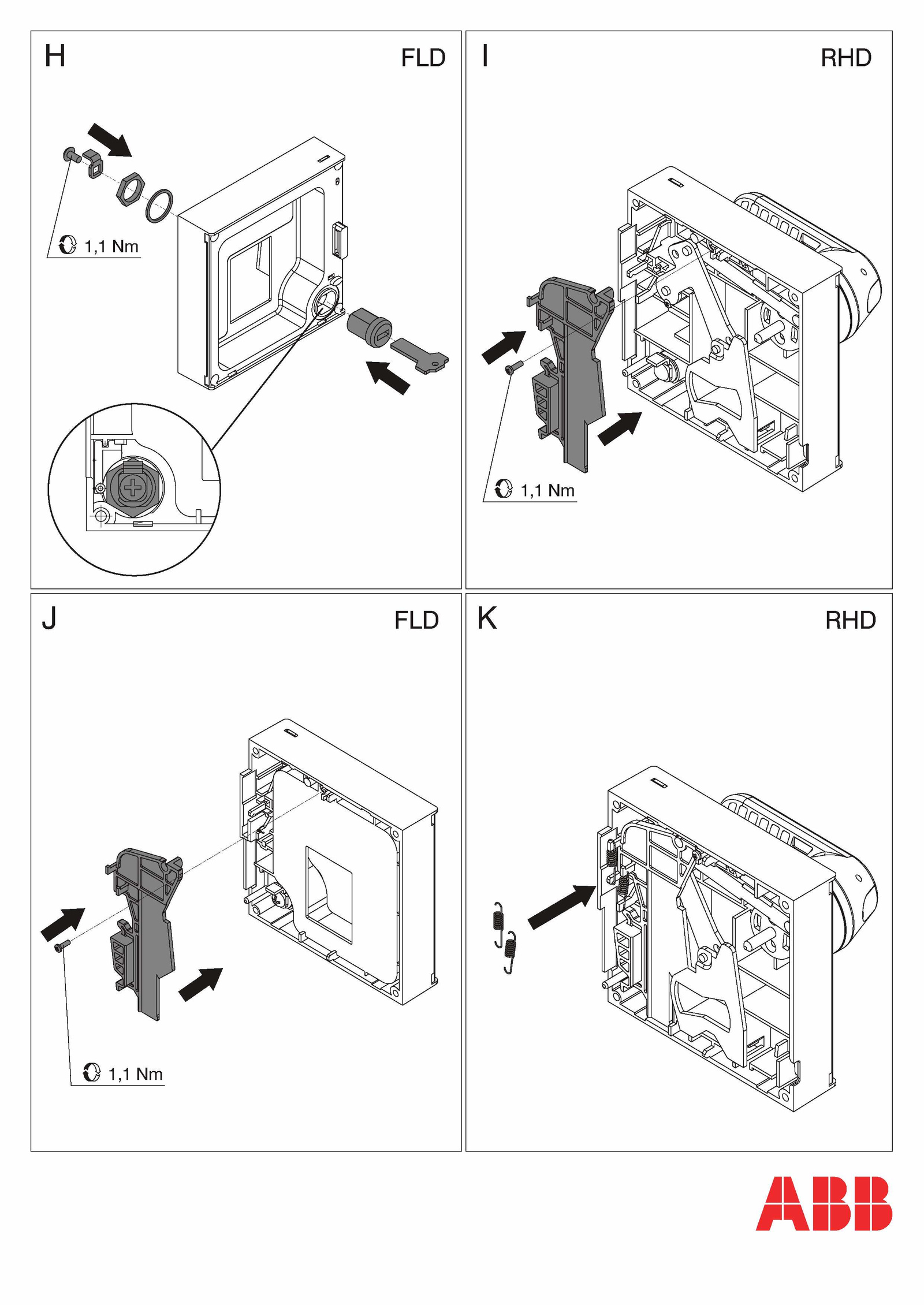 H

FLD

1,1 Nm

I

RHD

1,1 Nm

J

FLD

1,1 Nm

K

RHD

ABB