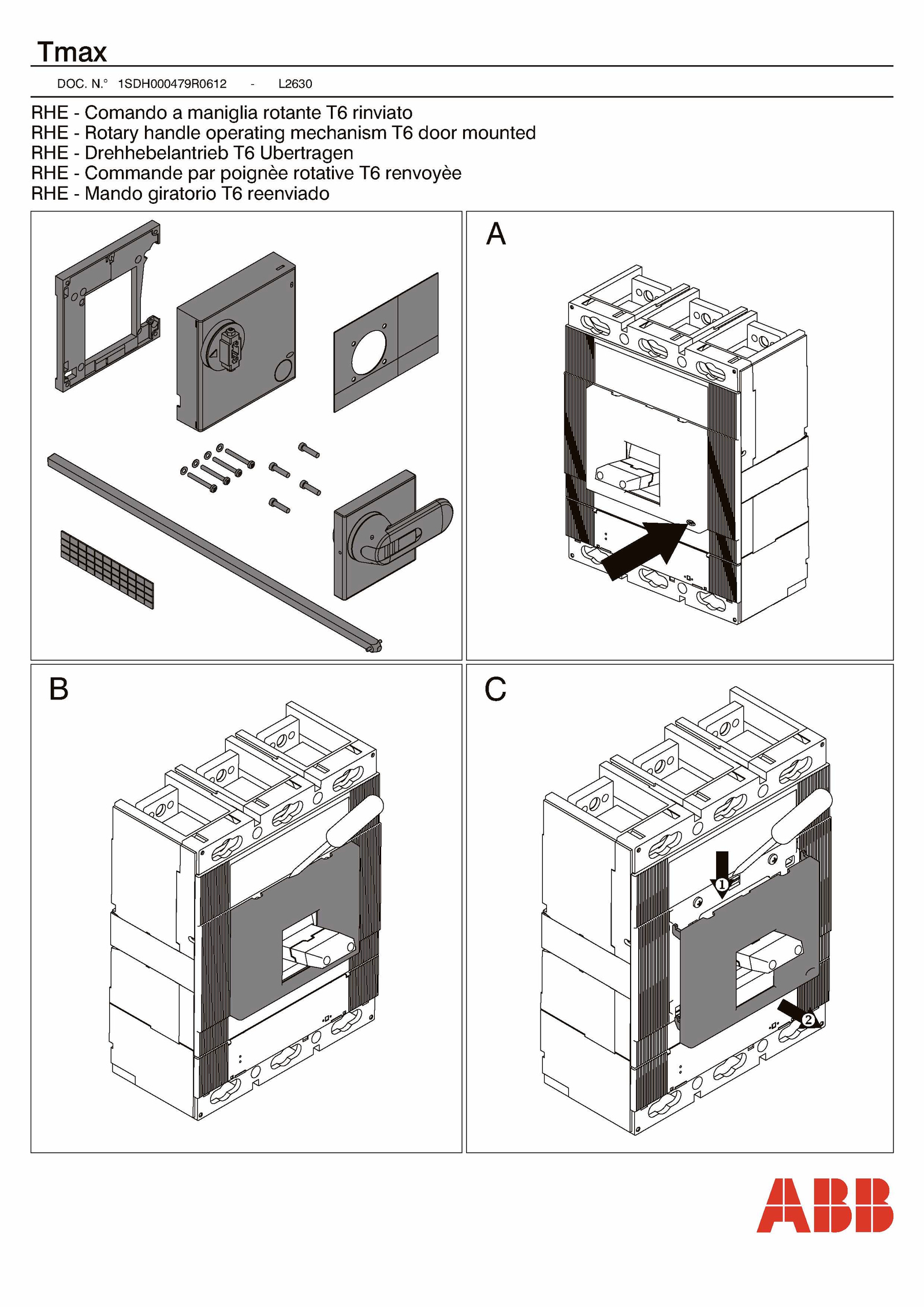 Tmax

DOC. N.° 1SDH000479R0612 - L2630

RHE - Comando a maniglia rotante T6 rinviato
RHE - Rotary handle operating mechanism T6 door mounted
RHE - Drehhebelantrieb T6 Ubertragen
RHE - Commande par poignèe rotative T6 renvoyèe
RHE - Mando giratorio T6 reenviado

A

B

C

1

2

ABB