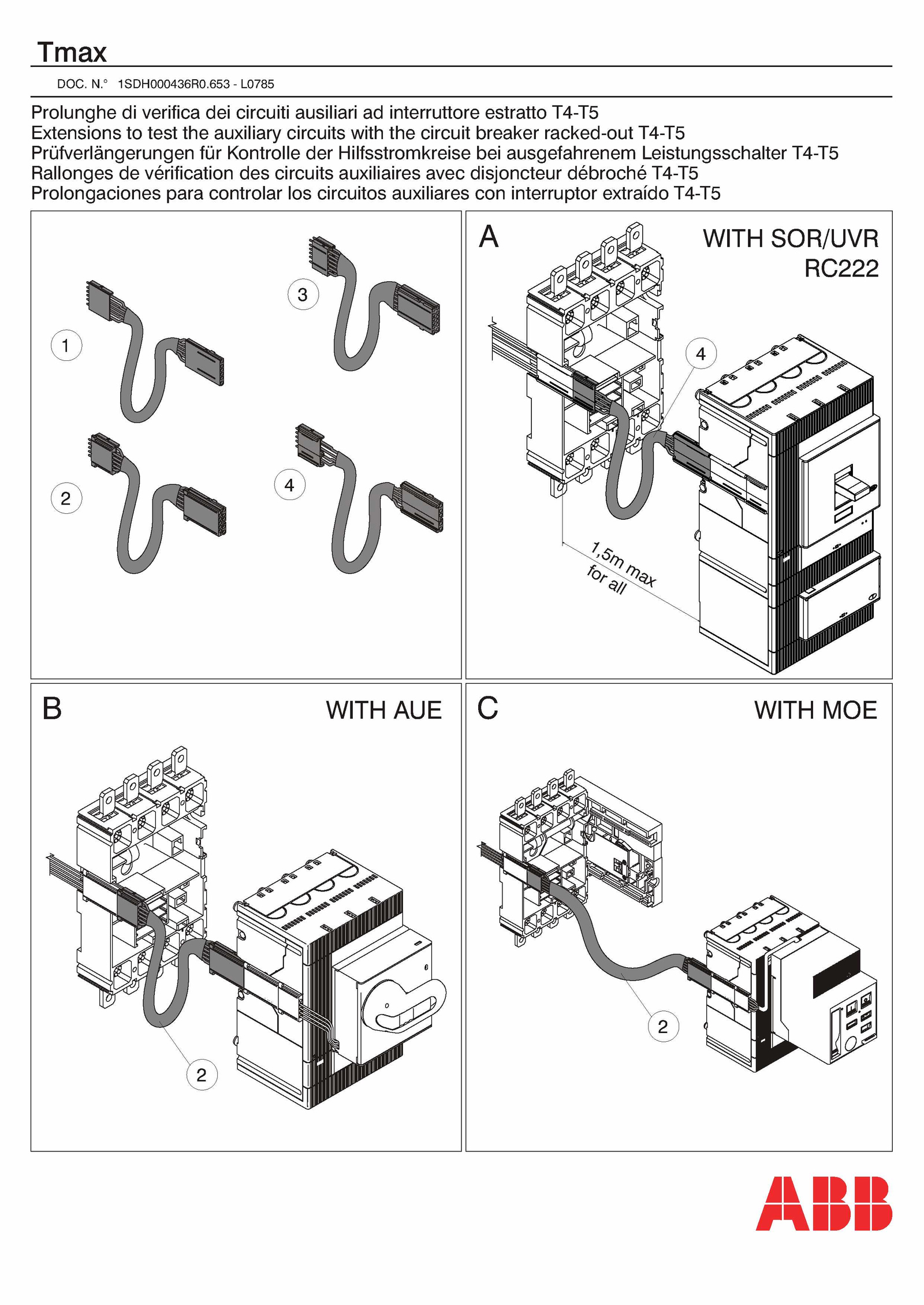 Tmax

DOC. N.° 1SDH000436R0.653 - L0785

Prolunghe di verifica dei circuiti ausiliari ad interruttore estratto T4-T5
Extensions to test the auxiliary circuits with the circuit breaker racked-out T4-T5
Prüfverlängerungen für Kontrolle der Hilfsstromkreise bei ausgefahrenem Leistungsschalter T4-T5
Rallonges de vérification des circuits auxiliaires avec disjoncteur débroché T4-T5
Prolongaciones para controlar los circuitos auxiliares con interruptor extraído T4-T5

1
2
3
4

A
WITH SOR/UVR
RC222
4
1,5m max
for all

B
WITH AUE
2

C
WITH MOE
2

ABB