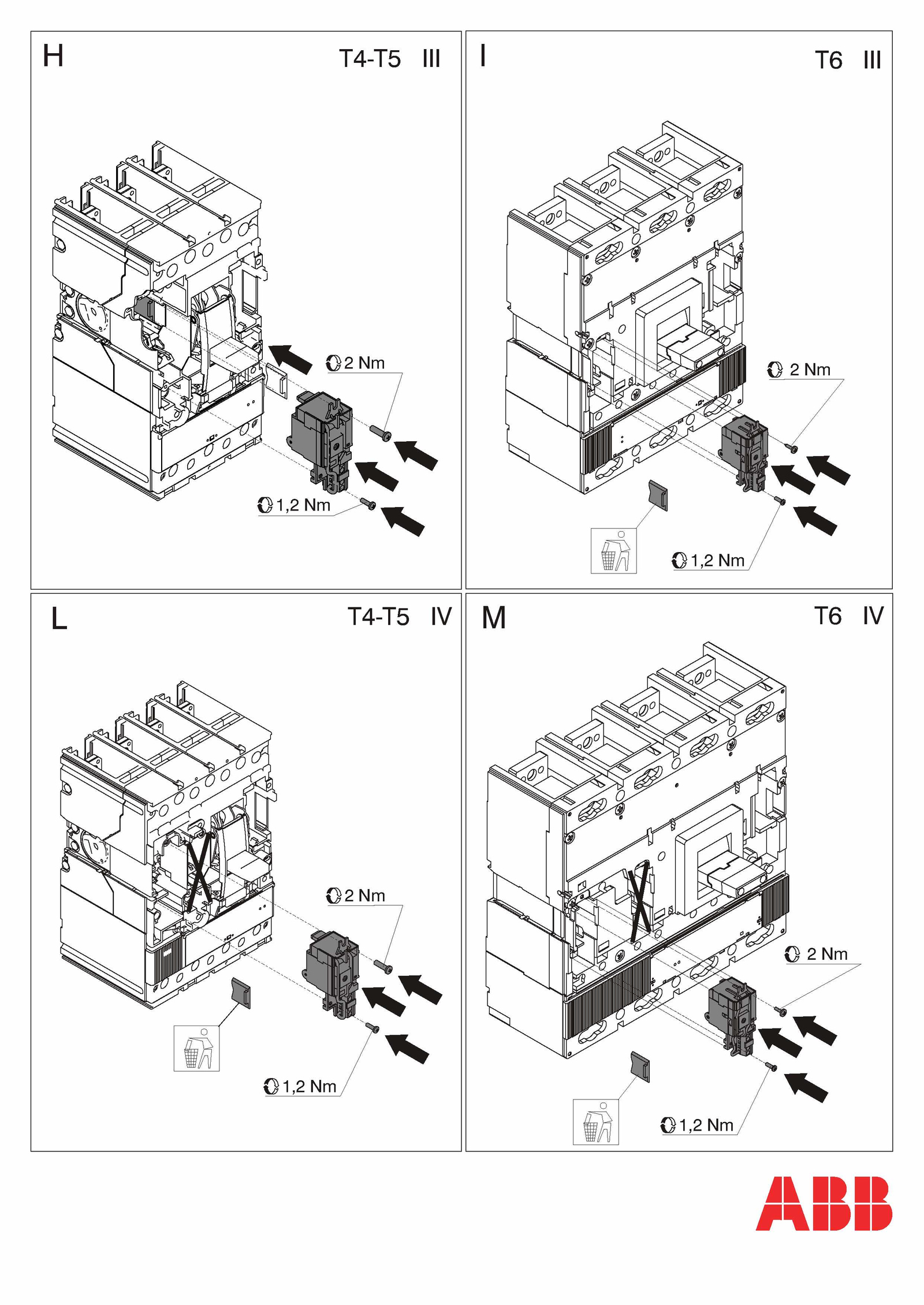 H

T4-T5 III

2 Nm

1,2 Nm

I

T6 III

2 Nm

1,2 Nm

L

T4-T5 IV

2 Nm

1,2 Nm

M

T6 IV

2 Nm

1,2 Nm

ABB