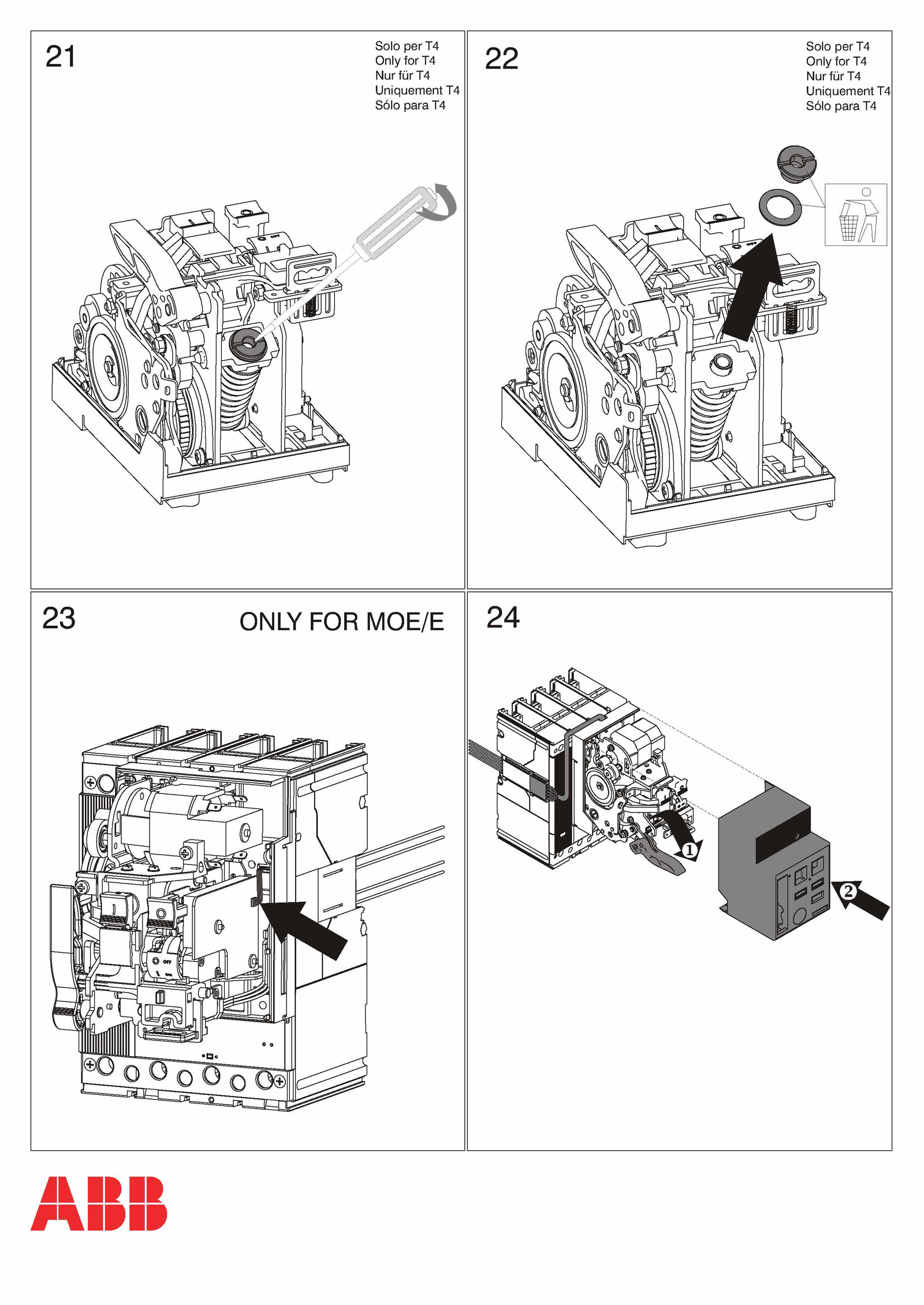 21

Solo per T4
Only for T4
Nur für T4
Uniquement T4
Sólo para T4

22

Solo per T4
Only for T4
Nur für T4
Uniquement T4
Sólo para T4

23

ONLY FOR MOE/E

OFF

ON

24

1

2

ABB