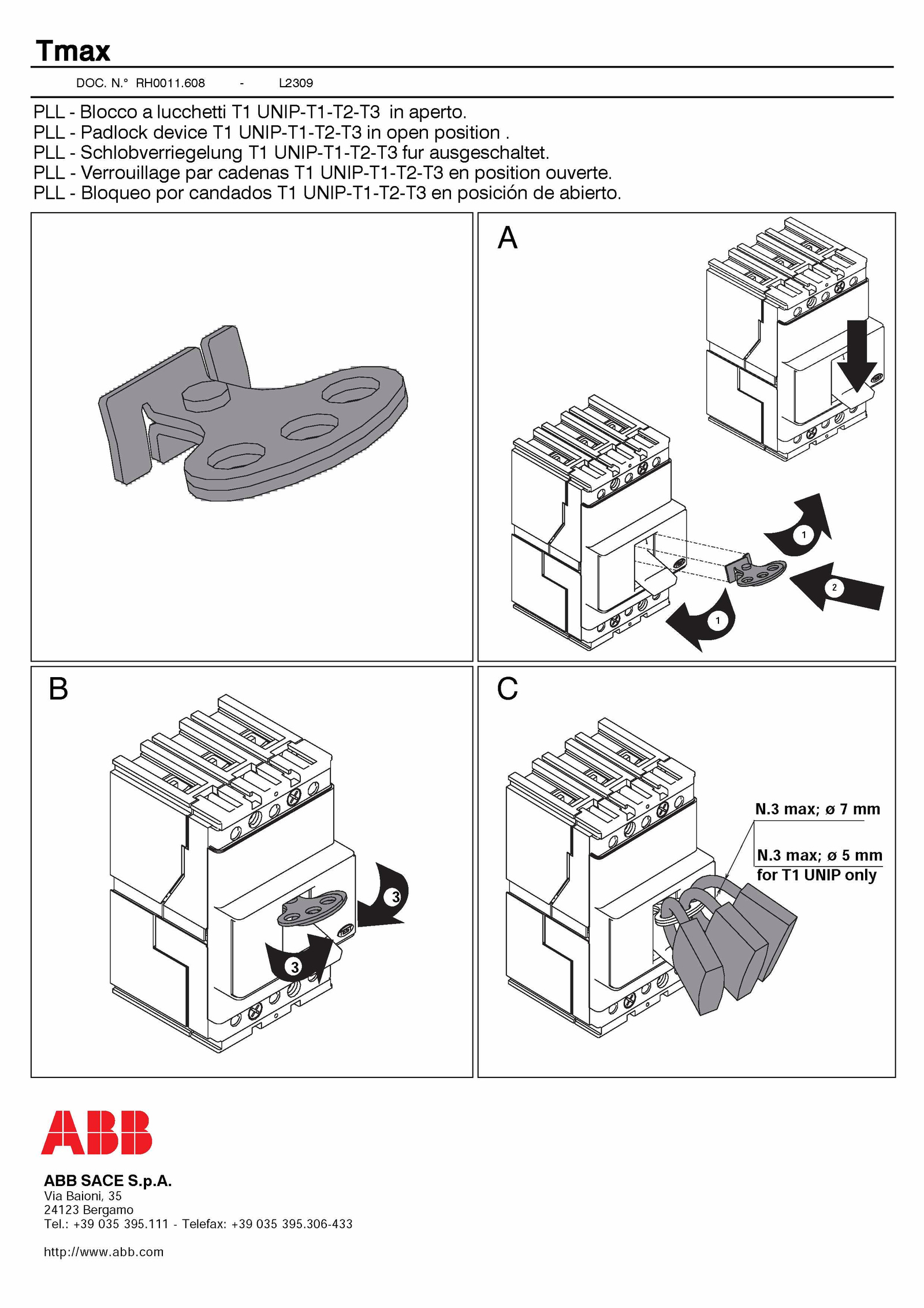 Tmax

DOC. N.° RH0011.608 - L2309

PLL - Blocco a lucchetti T1 UNIP-T1-T2-T3 in aperto.
PLL - Padlock device T1 UNIP-T1-T2-T3 in open position .
PLL - Schlobverriegelung T1 UNIP-T1-T2-T3 fur ausgeschaltet.
PLL - Verrouillage par cadenas T1 UNIP-T1-T2-T3 en position ouverte.
PLL - Bloqueo por candados T1 UNIP-T1-T2-T3 en posición de abierto.

A

1

2

1

B

3

3

C

N.3 max; ø 7 mm

N.3 max; ø 5 mm
for T1 UNIP only

ABB

ABB SACE S.p.A.
Via Baioni, 35
24123 Bergamo
Tel.: +39 035 395.111 - Telefax: +39 035 395.306-433

http://www.abb.com