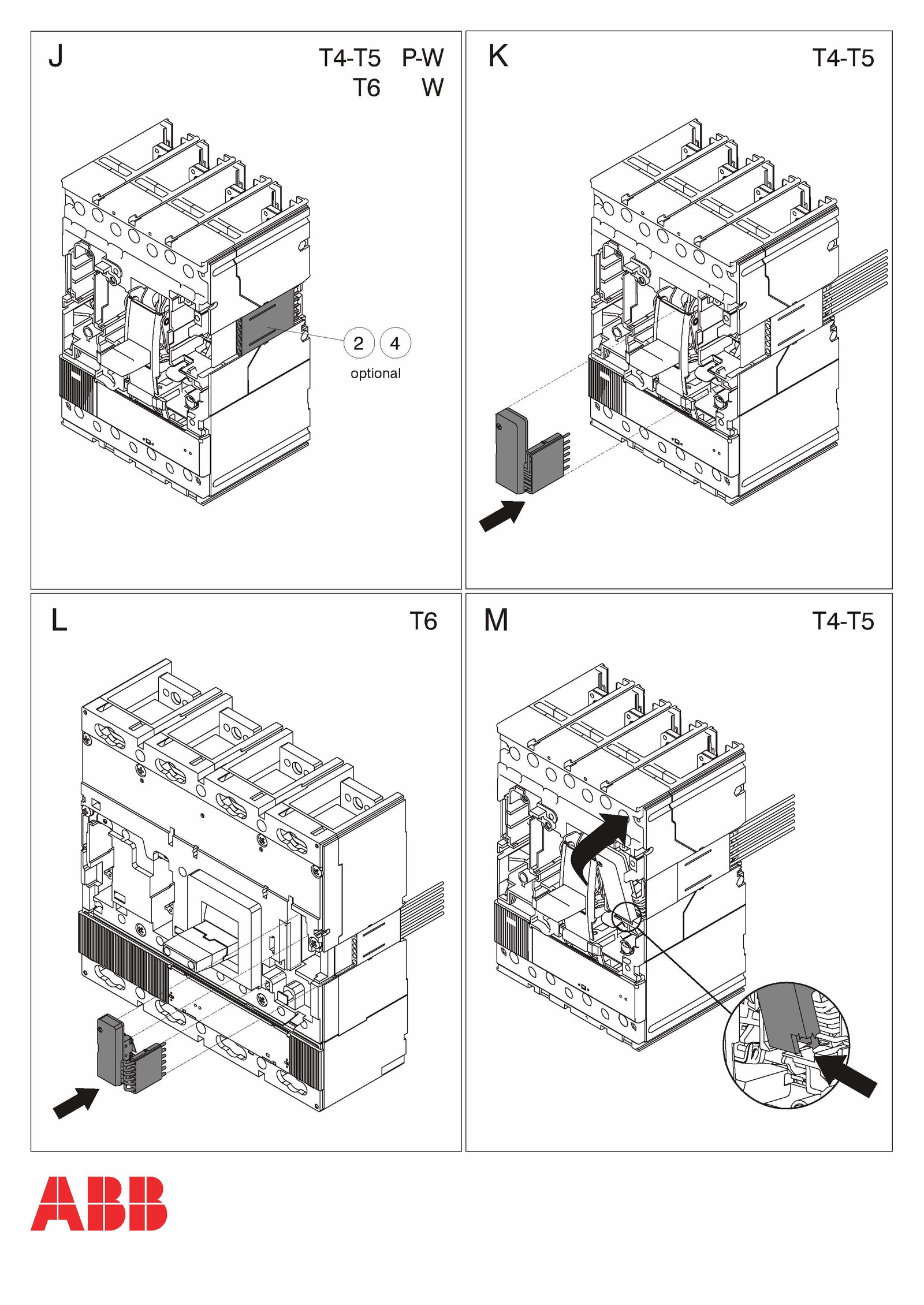 J

T4-T5 P-W
T6 W

2 4
optional

K

T4-T5

L

T6

M

T4-T5

ABB