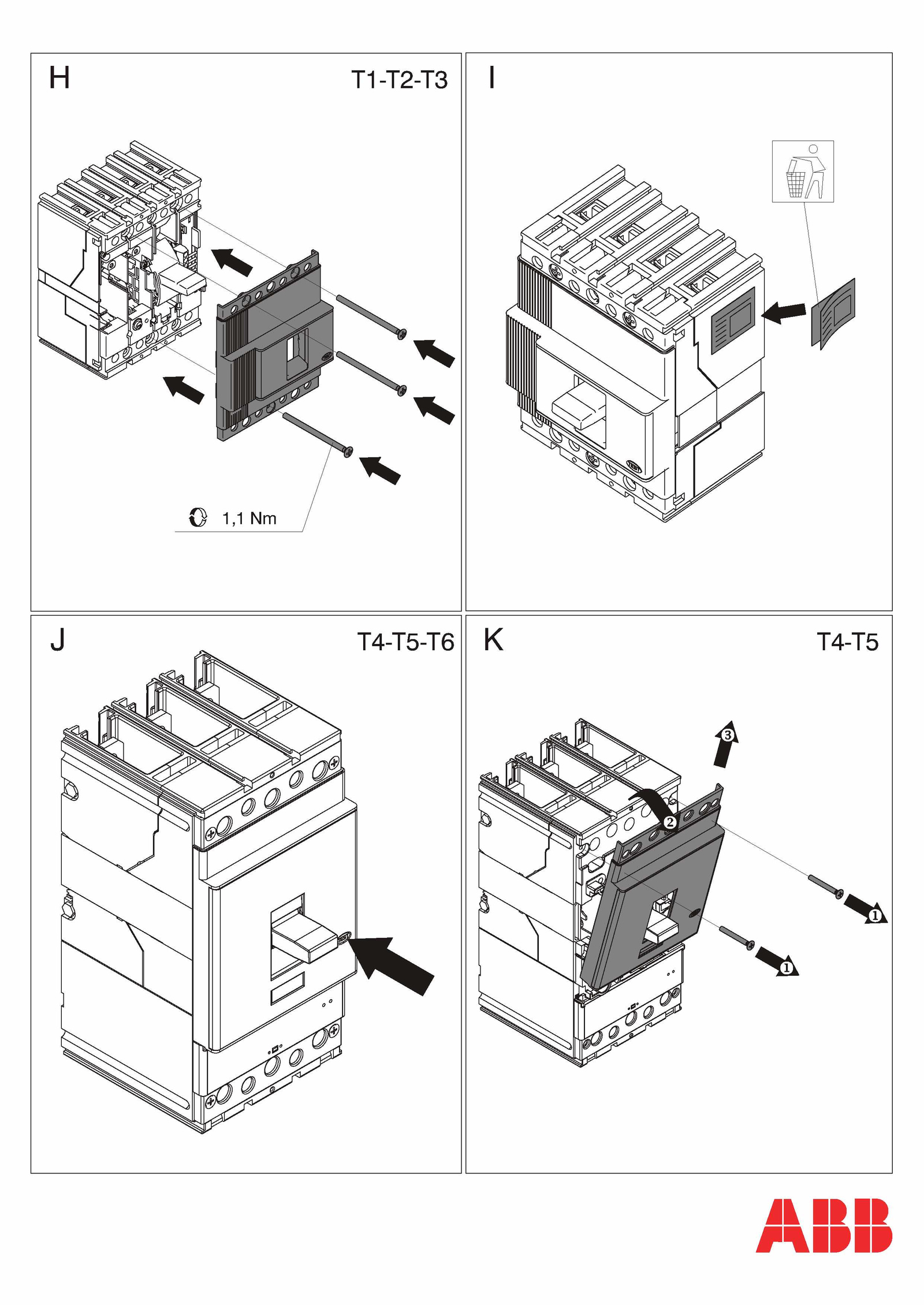 H

T1-T2-T3

1,1 Nm

I

J

T4-T5-T6

K

T4-T5

3

2

1

1

ABB