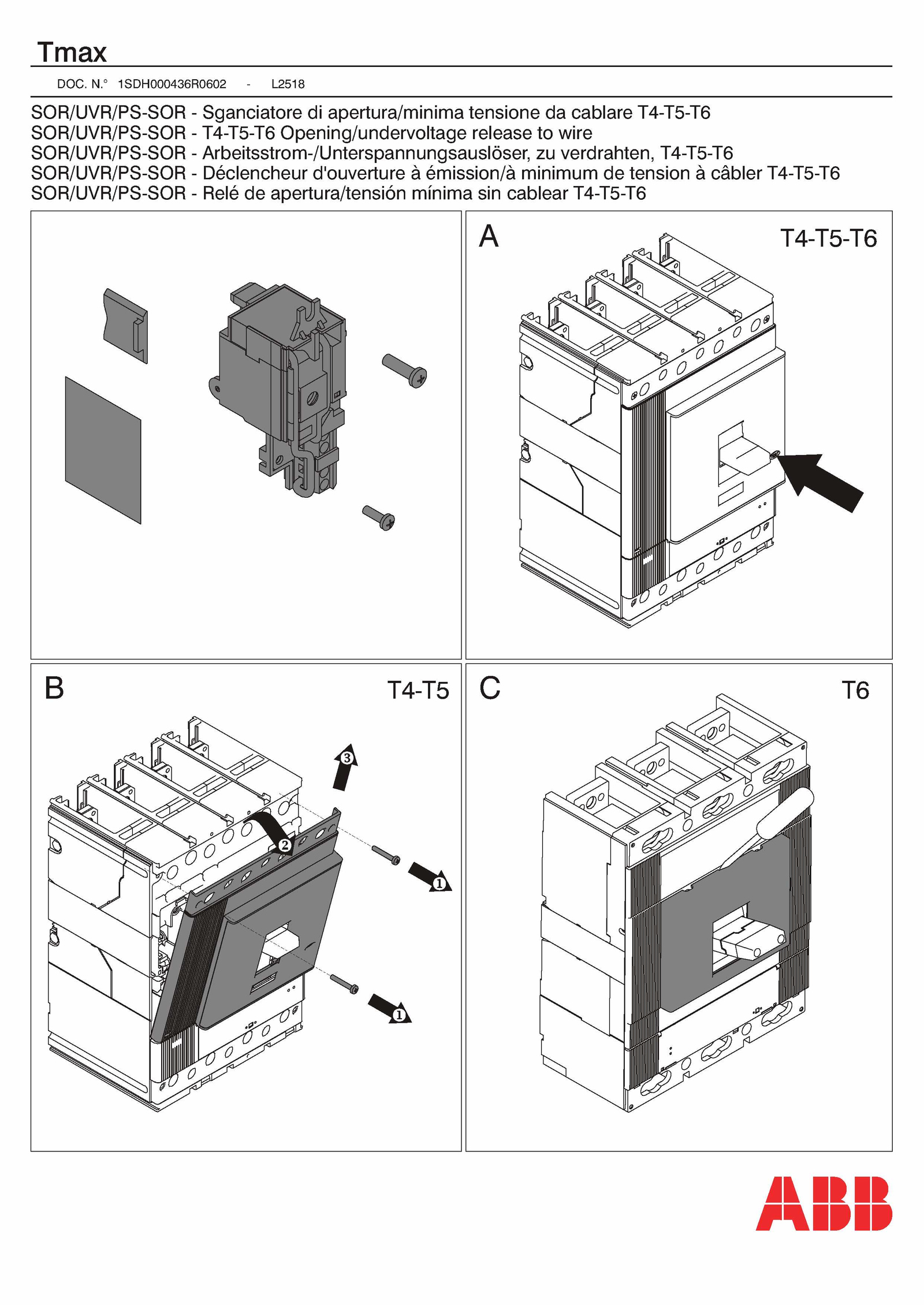 Tmax

DOC. N.° 1SDH000436R0602 - L2518

SOR/UVR/PS-SOR - Sganciatore di apertura/minima tensione da cablare T4-T5-T6
SOR/UVR/PS-SOR - T4-T5-T6 Opening/undervoltage release to wire
SOR/UVR/PS-SOR - Arbeitsstrom-/Unterspannungsauslöser, zu verdrahten, T4-T5-T6
SOR/UVR/PS-SOR - Déclencheur d'ouverture à émission/à minimum de tension à câbler T4-T5-T6
SOR/UVR/PS-SOR - Relé de apertura/tensión mínima sin cablear T4-T5-T6

A

T4-T5-T6

B

T4-T5

3

2

1

1

C

T6

ABB