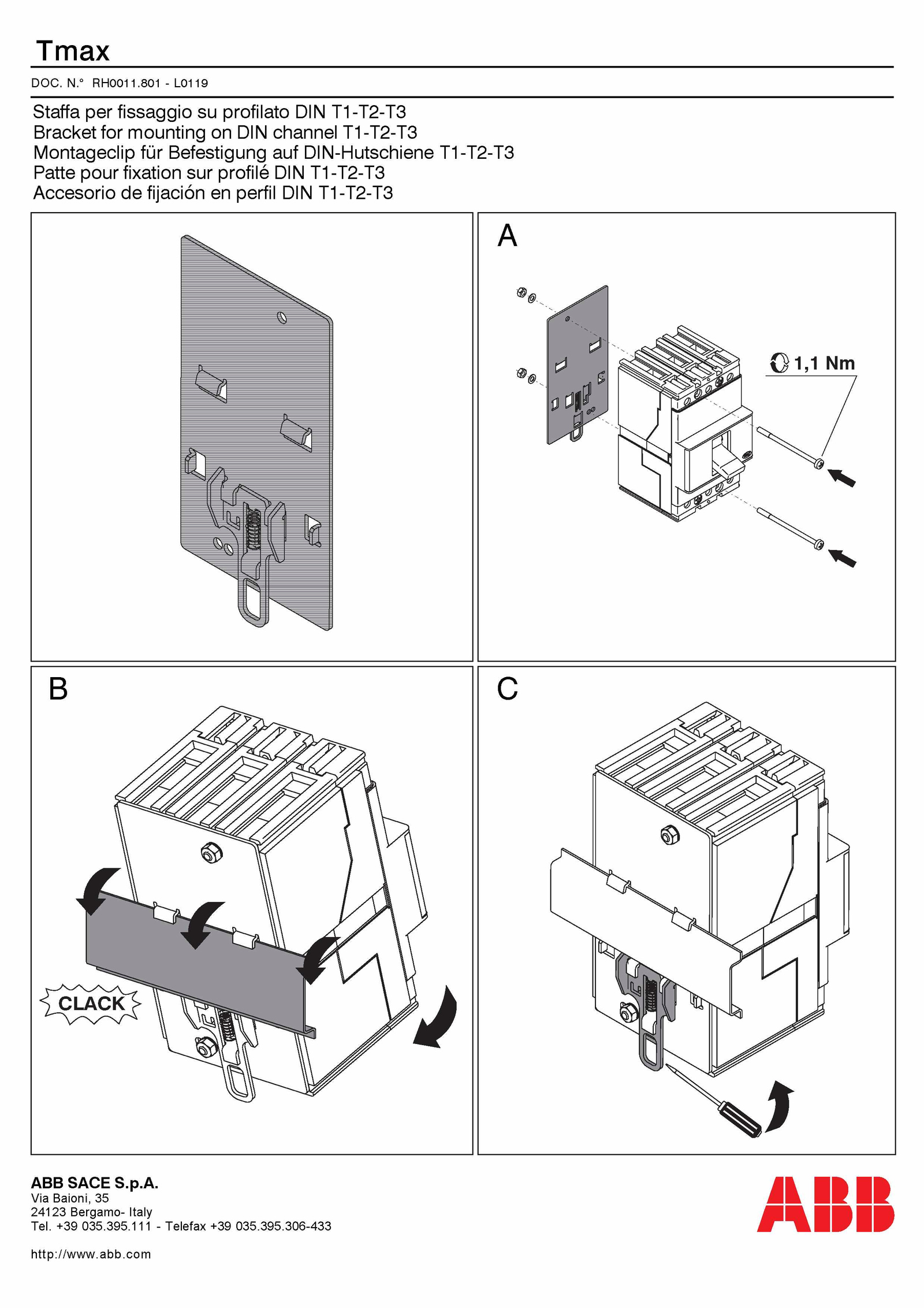 Tmax

DOC. N.° RH0011.801 - L0119

Staffa per fissaggio su profilato DIN T1-T2-T3
Bracket for mounting on DIN channel T1-T2-T3
Montageclip für Befestigung auf DIN-Hutschiene T1-T2-T3
Patte pour fixation sur profilé DIN T1-T2-T3
Accesorio de fijación en perfil DIN T1-T2-T3

A

1,1 Nm

B

CLACK

C

ABB SACE S.p.A.
Via Baioni, 35
24123 Bergamo- Italy
Tel. +39 035.395.111 - Telefax +39 035.395.306-433

http://www.abb.com

ABB