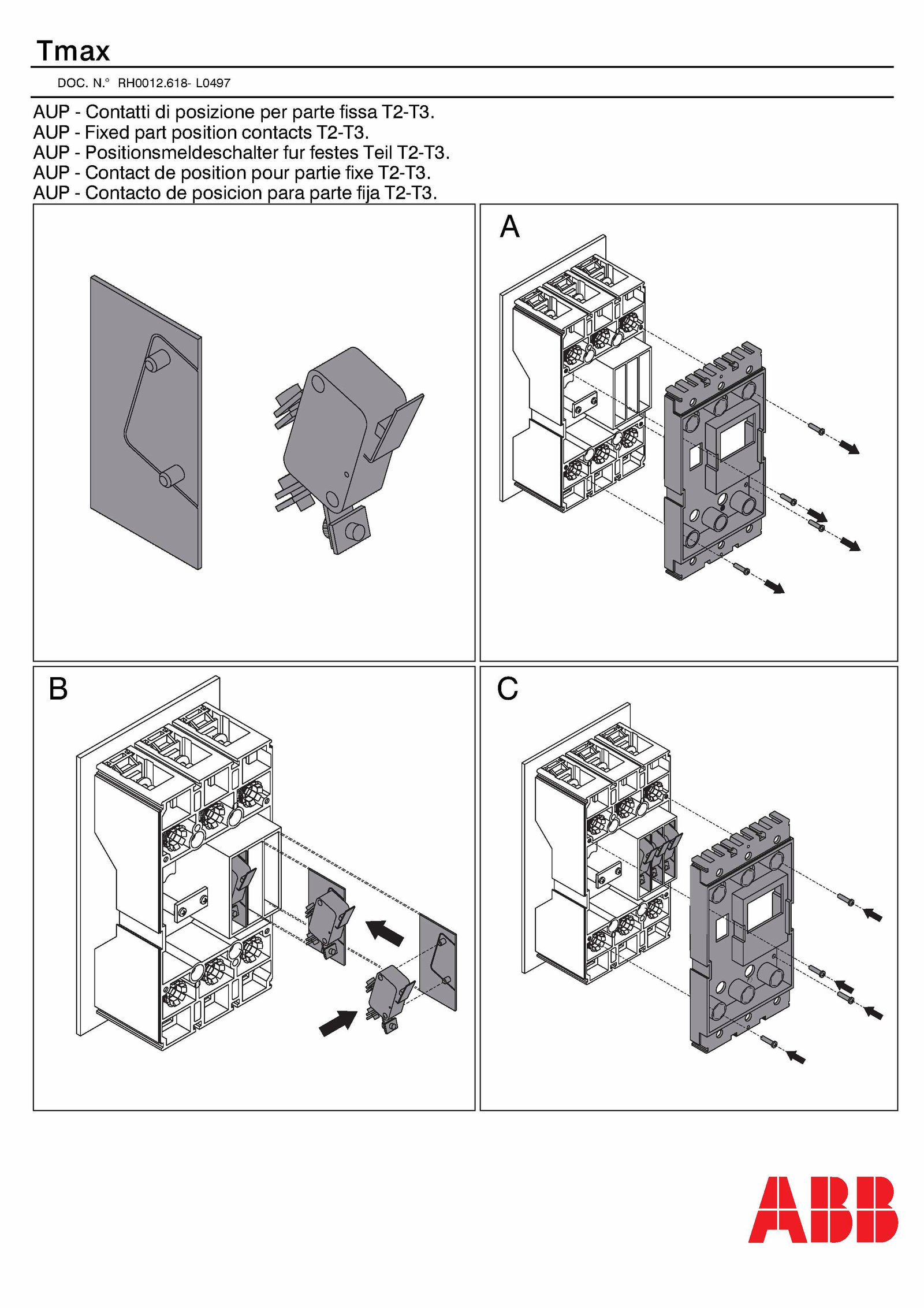 Tmax

DOC. N.° RH0012.618- L0497

AUP - Contatti di posizione per parte fissa T2-T3.
AUP - Fixed part position contacts T2-T3.
AUP - Positionsmeldeschalter fur festes Teil T2-T3.
AUP - Contact de position pour partie fixe T2-T3.
AUP - Contacto de posicion para parte fija T2-T3.

A

B

C

ABB