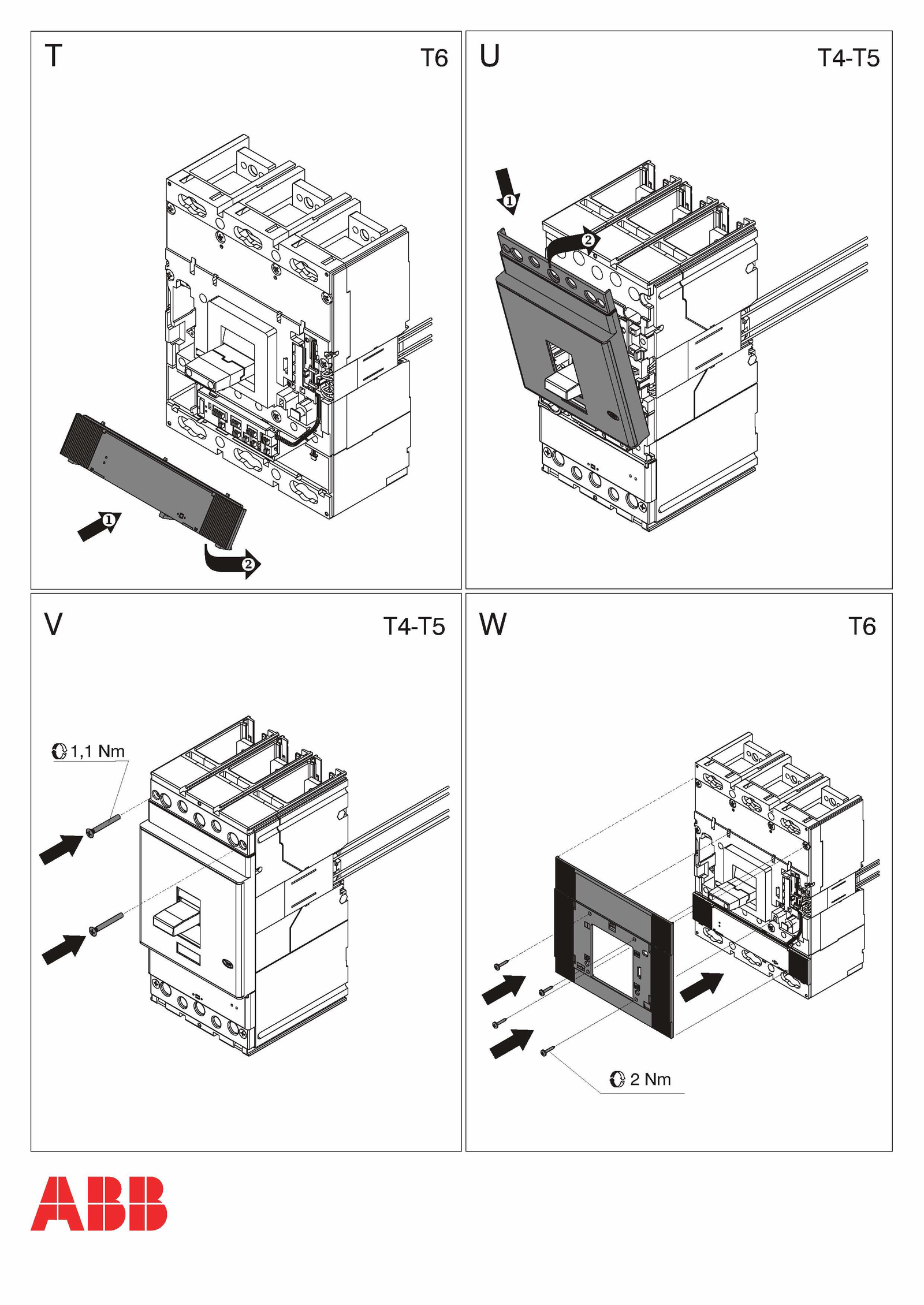 T

T6

1

2

U

T4-T5

1

2

V

T4-T5

1,1 Nm

W

T6

2 Nm

ABB