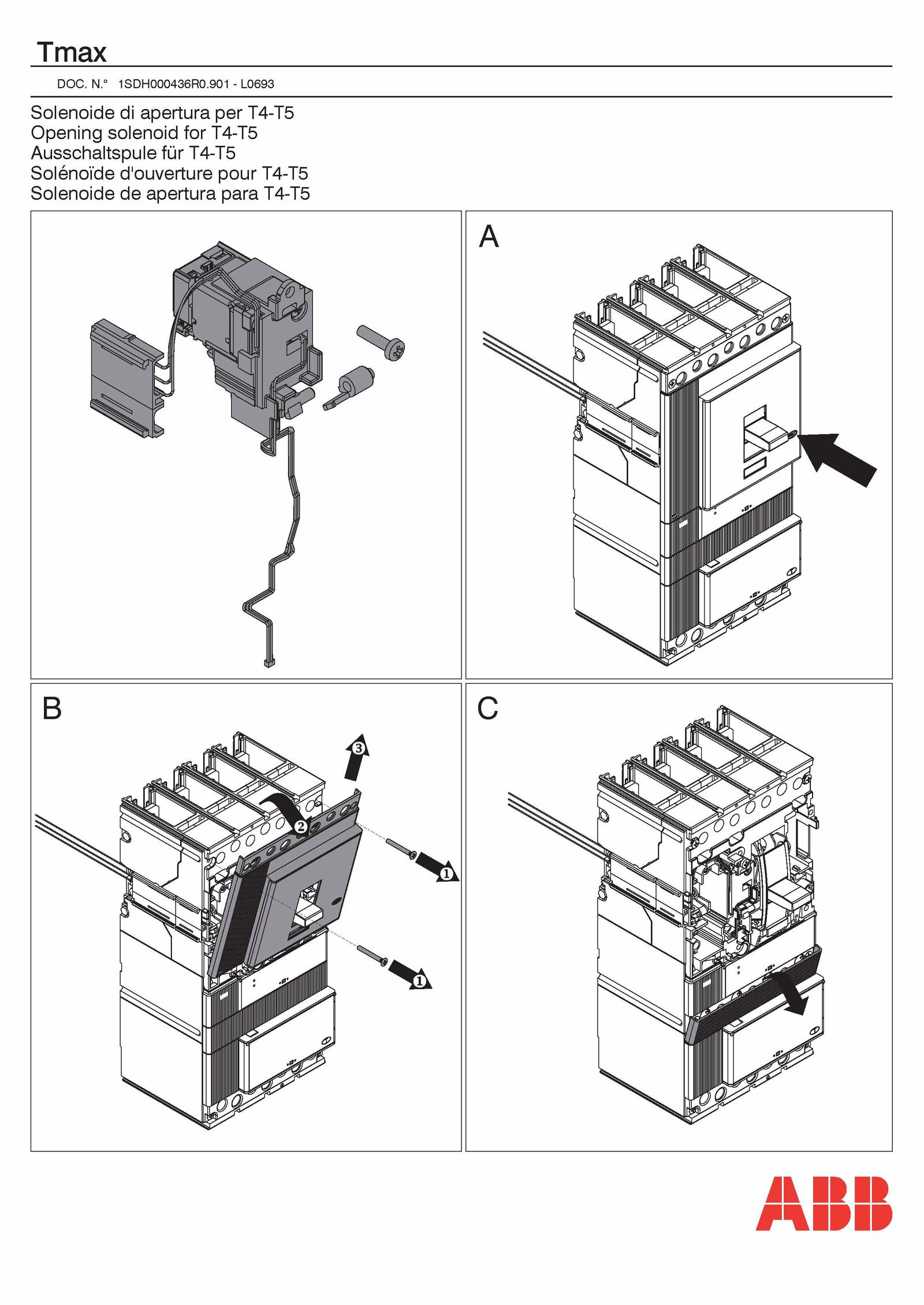 Tmax

DOC. N.° 1SDH000436R0.901 - L0693

Solenoide di apertura per T4-T5
Opening solenoid for T4-T5
Ausschaltspule für T4-T5
Solénoïde d'ouverture pour T4-T5
Solenoide de apertura para T4-T5

A

B

3

2

1

1

C

ABB