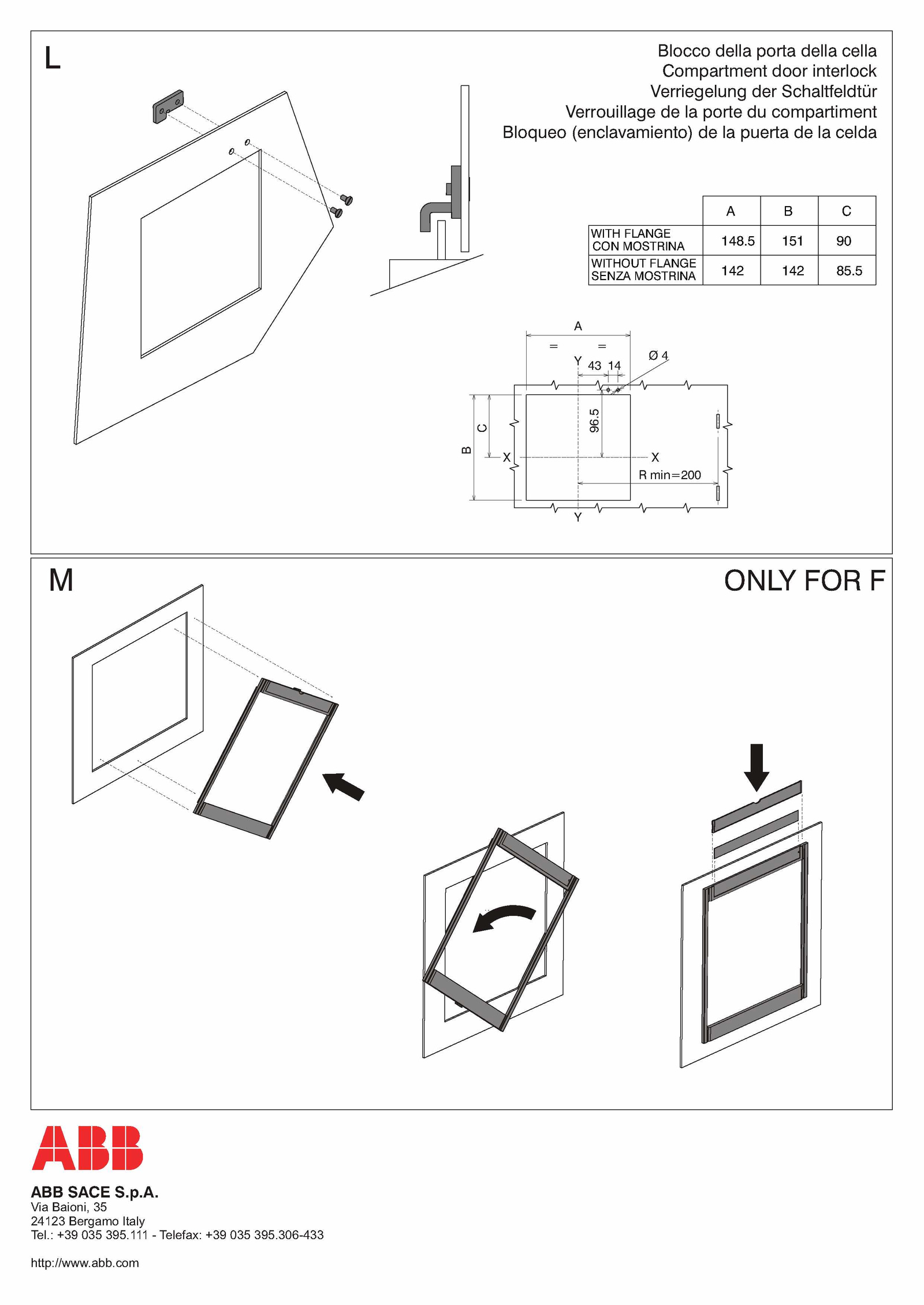 L

Blocco della porta della cella
Compartment door interlock
Verriegelung der Schaltfeldtür
Verrouillage de la porte du compartiment
Bloqueo (enclavamiento) de la puerta de la celda

| | A | B | C |
|---|---|---|---|
| WITH FLANGE CON MOSTRINA | 148.5 | 151 | 90 |
| WITHOUT FLANGE SENZA MOSTRINA | 142 | 142 | 85.5 |

A
=
=
Y
43
14
Ø 4
96.5
C
B
X
X
R min=200
Y

M

ONLY FOR F

ABB

ABB SACE S.p.A.
Via Baioni, 35
24123 Bergamo Italy
Tel.: +39 035 395.111 - Telefax: +39 035 395.306-433

http://www.abb.com