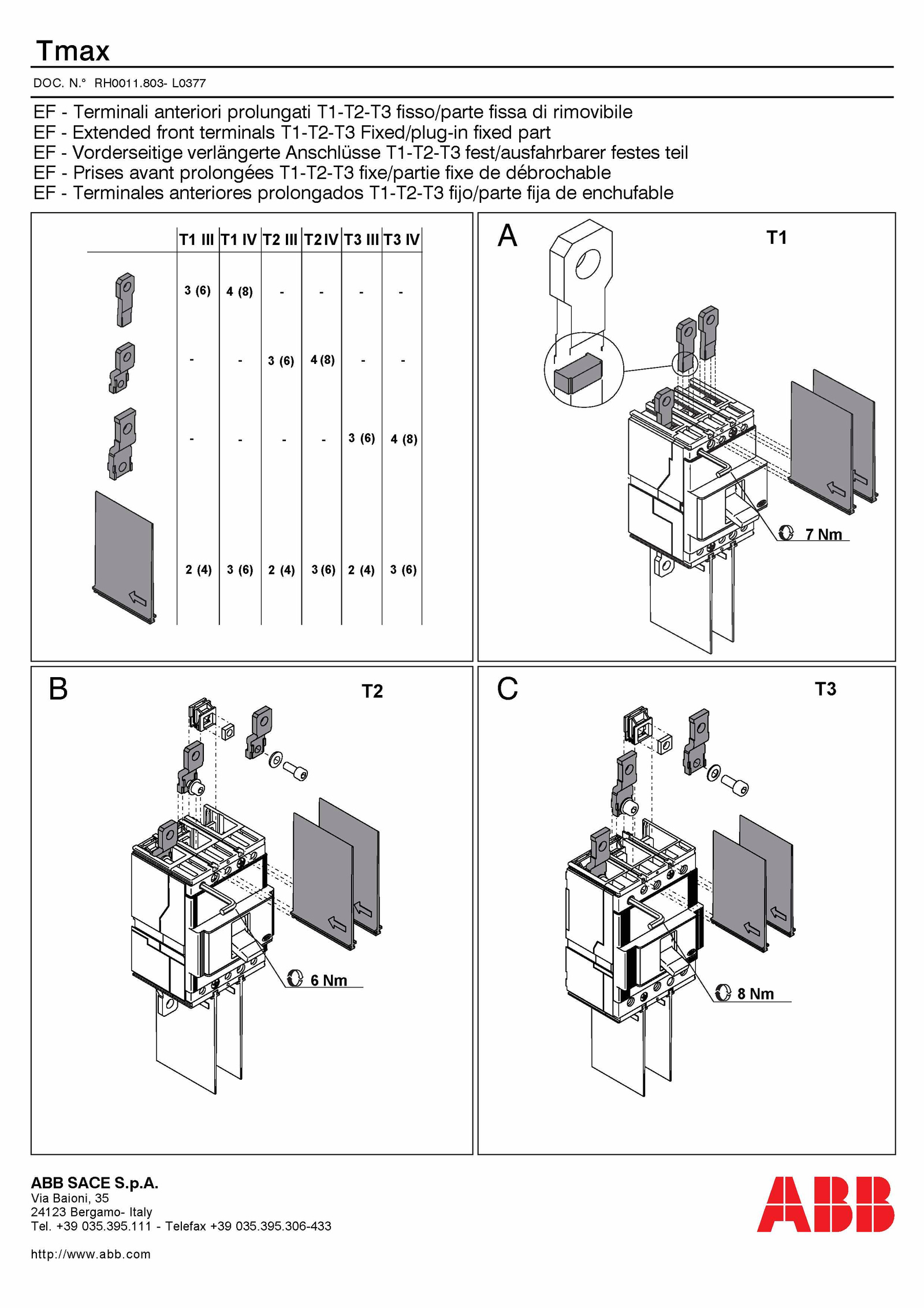 Tmax

DOC. N.° RH0011.803- L0377

EF - Terminali anteriori prolungati T1-T2-T3 fisso/parte fissa di rimovibile
EF - Extended front terminals T1-T2-T3 Fixed/plug-in fixed part
EF - Vorderseitige verlängerte Anschlüsse T1-T2-T3 fest/ausfahrbarer festes teil
EF - Prises avant prolongées T1-T2-T3 fixe/partie fixe de débrochable
EF - Terminales anteriores prolongados T1-T2-T3 fijo/parte fija de enchufable

| | T1 III | T1 IV | T2 III | T2 IV | T3 III | T3 IV |
|---|---|---|---|---|---|---|
| | 3 (6) | 4 (8) | - | - | - | - |
| | - | - | 3 (6) | 4 (8) | - | - |
| | - | - | - | - | 3 (6) | 4 (8) |
| | 2 (4) | 3 (6) | 2 (4) | 3 (6) | 2 (4) | 3 (6) |

A
T1
7 Nm

B
T2
6 Nm

C
T3
8 Nm

ABB SACE S.p.A.
Via Baioni, 35
24123 Bergamo- Italy
Tel. +39 035.395.111 - Telefax +39 035.395.306-433

http://www.abb.com

ABB