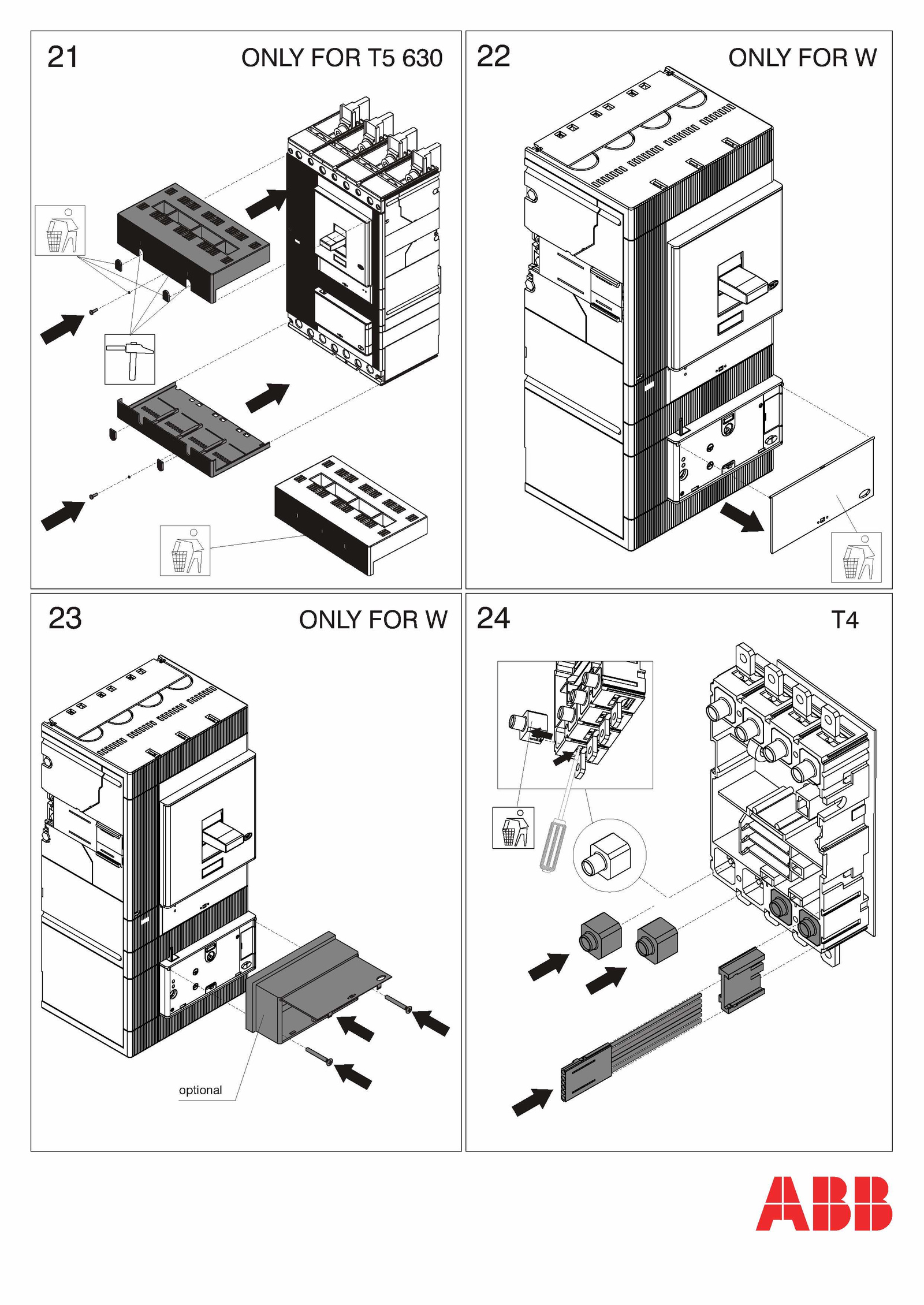 21

ONLY FOR T5 630

22

ONLY FOR W

23

ONLY FOR W

optional

24

T4

ABB